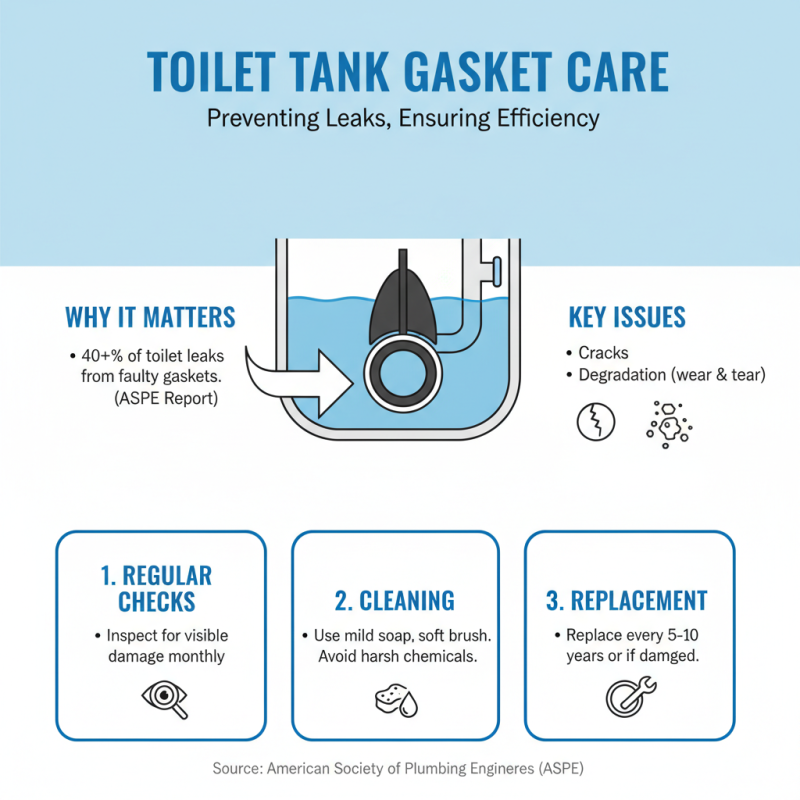 TOILET TANK GASKET CARE
Preventing Leaks, Ensuring Efficiency

WHY IT MATTERS
• 40+% of toilet leaks from faulty gaskets. (ASPE Report)

KEY ISSUES
• Cracks
• Degradation (wear & tear)

1. REGULAR CHECKS
• Inspect for visible damage monthly

2. CLEANING
• Use mild soap, soft brush. Avoid harsh chemicals.

3. REPLACEMENT
• Replace every 5-10 years or if damged.

Source: American Society of Plumbing Engineres (ASPE)