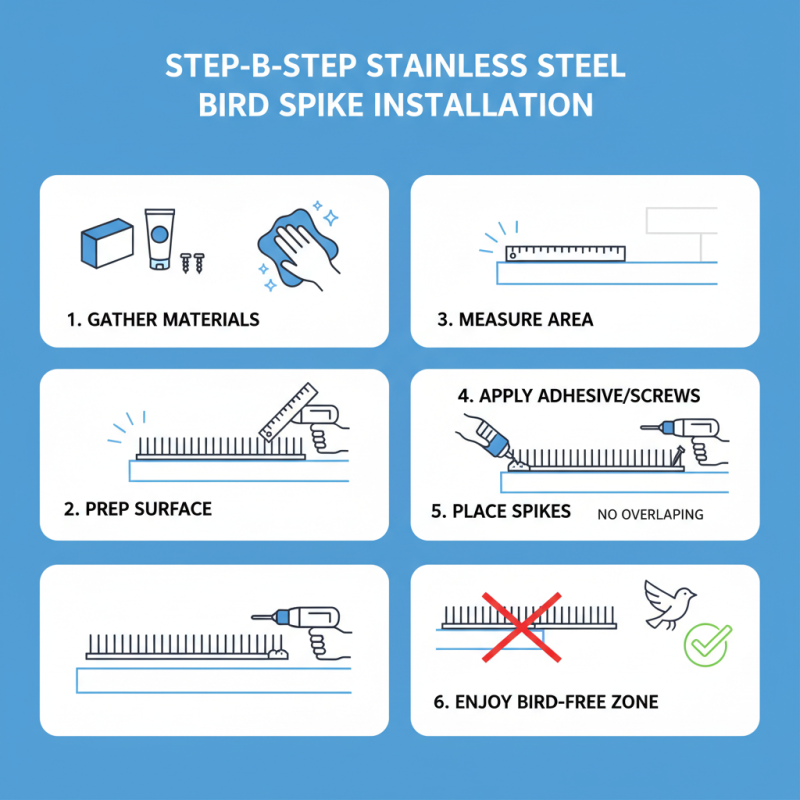 STEP-B-STEP STAINLESS STEEL BIRD SPIKE INSTALLATION

1. GATHER MATERIALS

3. MEASURE AREA

2. PREP SURFACE

4. APPLY ADHESIVE/SCREWS

5. PLACE SPIKES

NO OVERLAPING

6. ENJOY BIRD-FREE ZONE