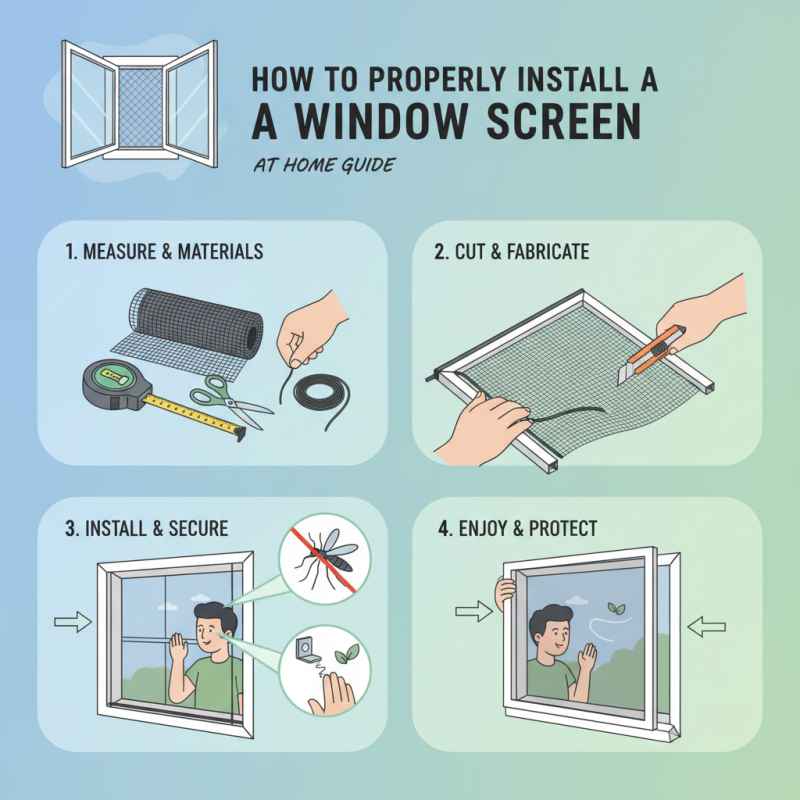 HOW TO PROPERLY INSTALL A
A WINDOW SCREEN

AT HOME GUIDE

1. MEASURE & MATERIALS

2. CUT & FABRICATE

3. INSTALL & SECURE

4. ENJOY & PROTECT