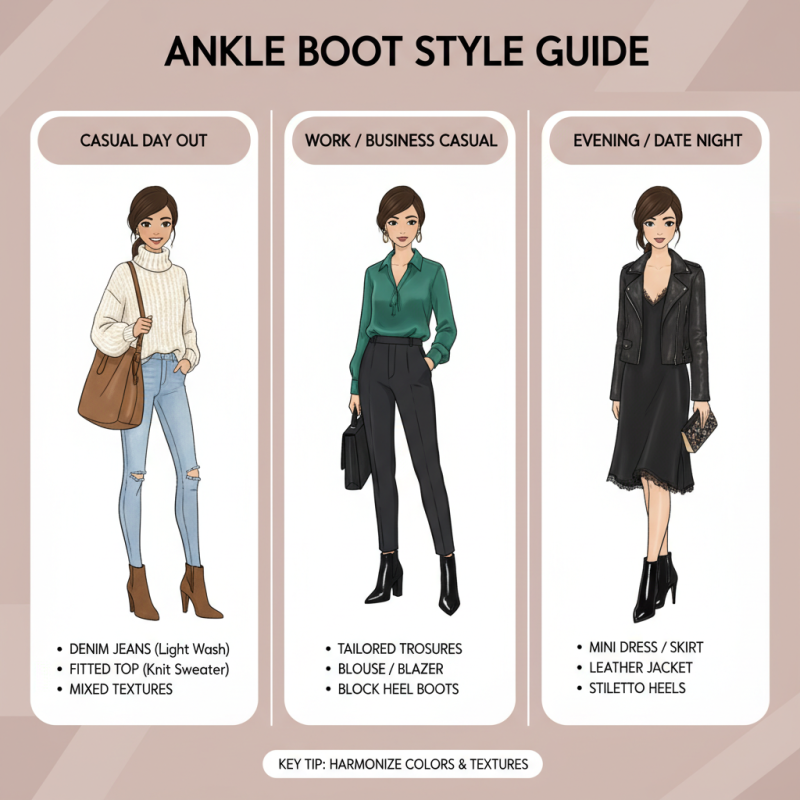 ANKLE BOOT STYLE GUIDE

CASUAL DAY OUT

• DENIM JEANS (Light Wash)
• FITTED TOP (Knit Sweater)
• MIXED TEXTURES

WORK / BUSINESS CASUAL

• TAILORED TROSURES
• BLOUSE / BLAZER
• BLOCK HEEL BOOTS

EVENING / DATE NIGHT

• MINI DRESS / SKIRT
• LEATHER JACKET
• STILETTO HEELS

KEY TIP: HARMONIZE COLORS & TEXTURES