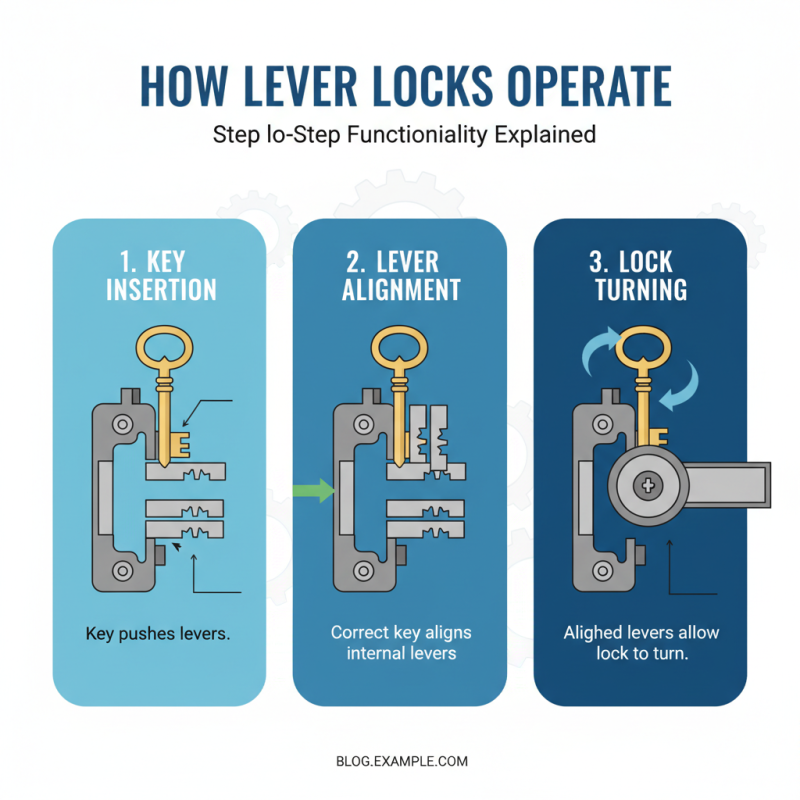 HOW LEVER LOCKS OPERATE

Step lo-Step Functioniality Explained

1. KEY INSERTION

Key pushes levers.

2. LEVER ALIGNMENT

Correct key aligns internal levers

3. LOCK TURNING

Alighed levers allow lock to turn.

BLOG.EXAMPLE.COM