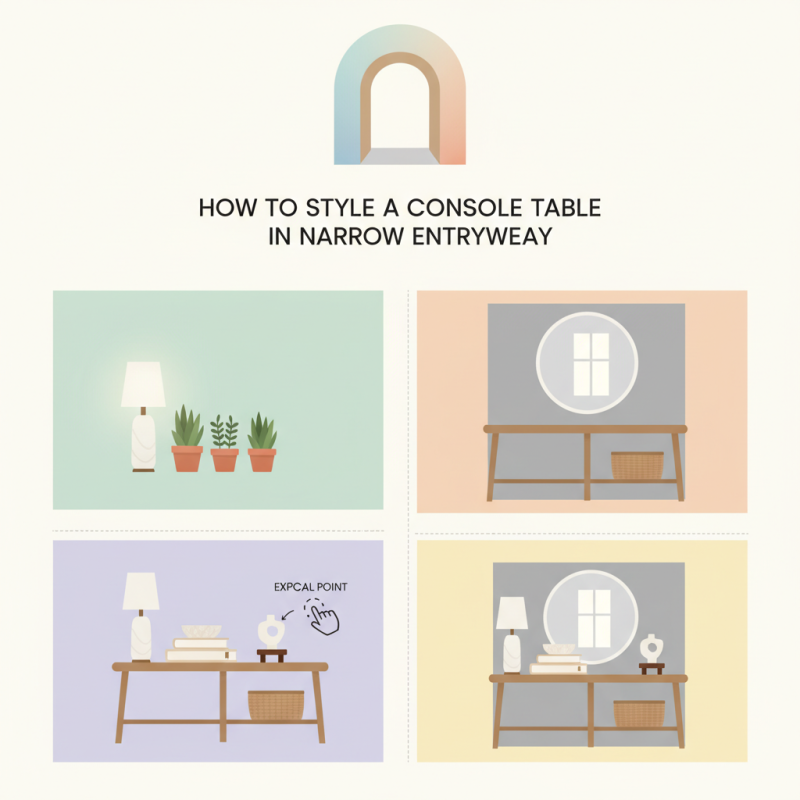 HOW TO STYLE A CONSOLE TABLE
IN NARROW ENTRYWEAY

EXPCAL POINT