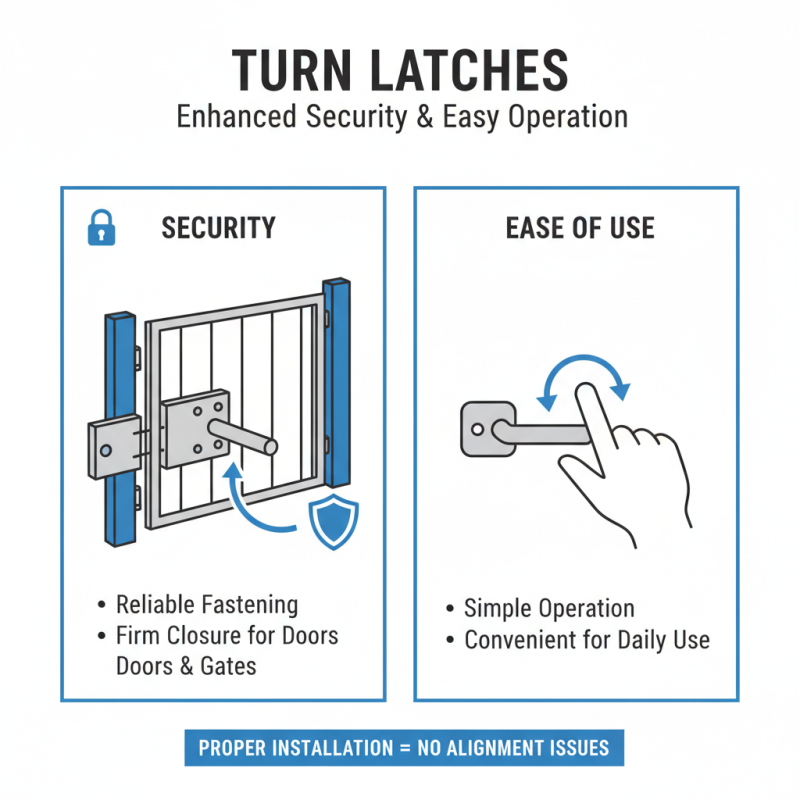 TURN LATCHES
Enhanced Security & Easy Operation

SECURITY

• Reliable Fastening
• Firm Closure for Doors Doors & Gates

EASE OF USE

• Simple Operation
• Convenient for Daily Use

PROPER INSTALLATION = NO ALIGNMENT ISSUES