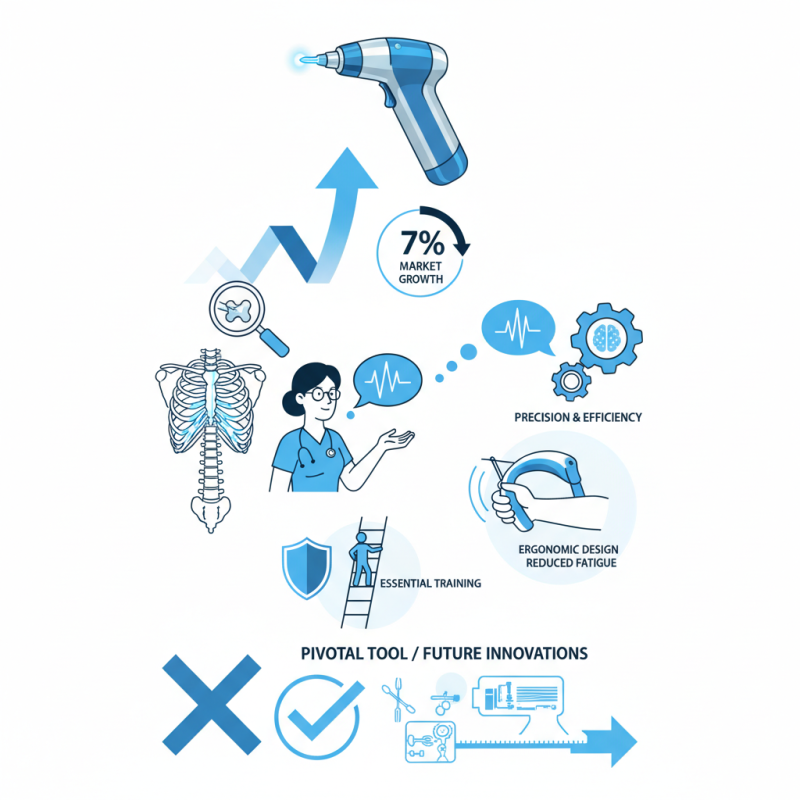 7%
MARKET
GROWTH

PRECISION & EFFICIENCY

ERGONOMIC DESIGN
REDUCED FATIGUE

ESSENTIAL TRAINING

PIVOTAL TOOL / FUTURE INNOVATIONS