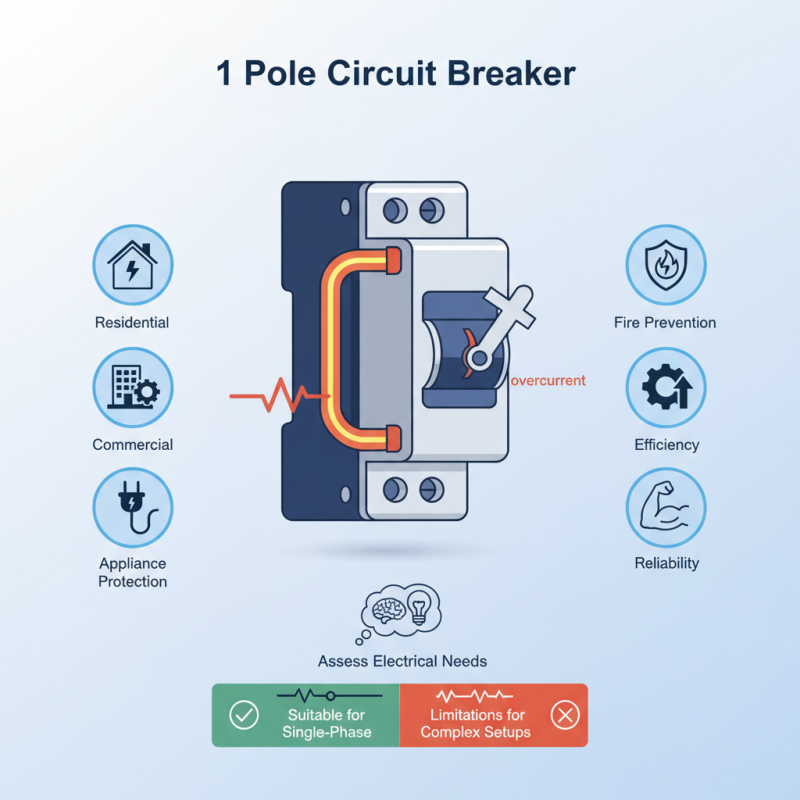 1 Pole Circuit Breaker

Residential

Commercial

Appliance Protection

overcurrent

Fire Prevention

Efficiency

Reliability

Assess Electrical Needs

Suitable for Single-Phase

Limitations for Complex Setups