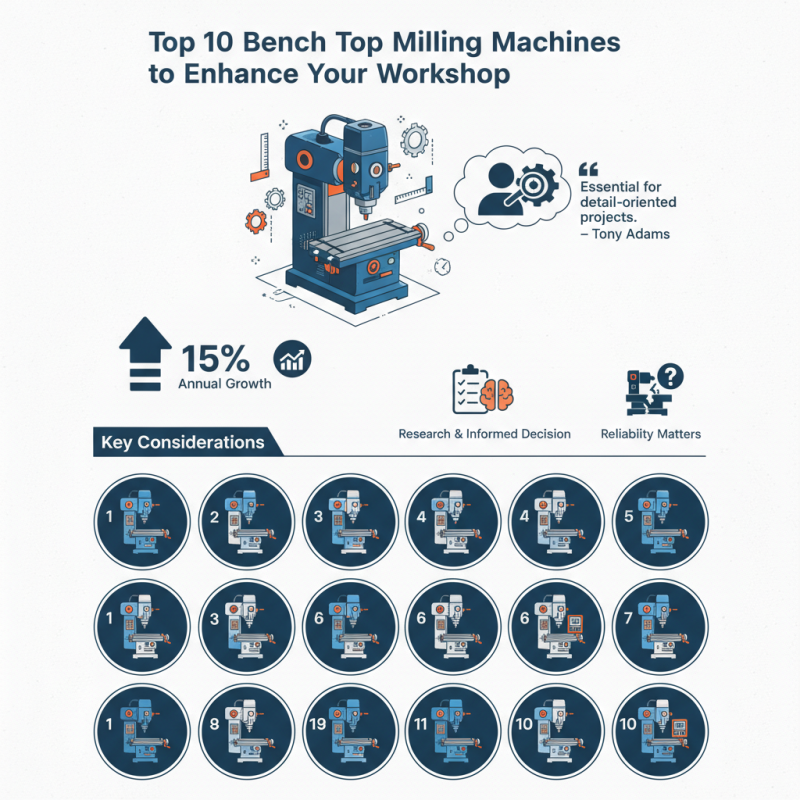 Top 10 Bench Top Milling Machines to Enhance Your Workshop

“
Essential for detail-oriented projects.
– Tony Adams

15%
Annual Growth

Research & Informed Decision

Reliability Matters

Key Considerations

1
2
3
4
4
5

1
3
6
6
6
7

1
8
19
11
10
10