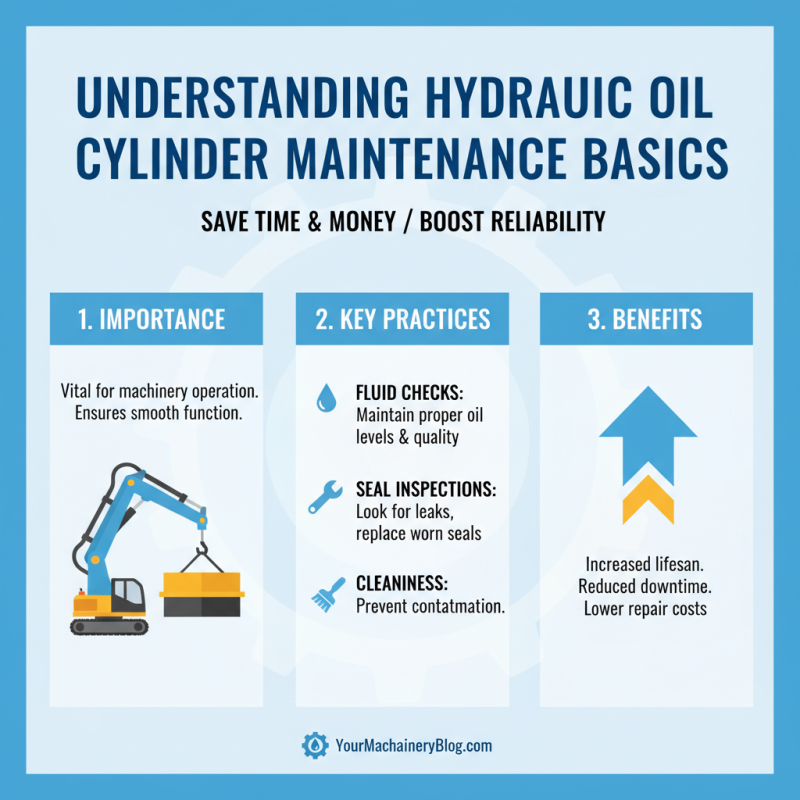 UNDERSTANDING HYDRAUIC OIL CYLINDER MAINTENANCE BASICS

SAVE TIME & MONEY / BOOST RELIABILITY

1. IMPORTANCE

Vital for machinery operation. Ensures smooth function.

2. KEY PRACTICES

FLUID CHECKS: Maintain proper oil levels & quality

SEAL INSPECTIONS: Look for leaks, replace worn seals

CLEANINESS: Prevent contatmation.

3. BENEFITS

Increased lifesan. Reduced downtime. Lower repair costs

YourMachaineryBlog.com