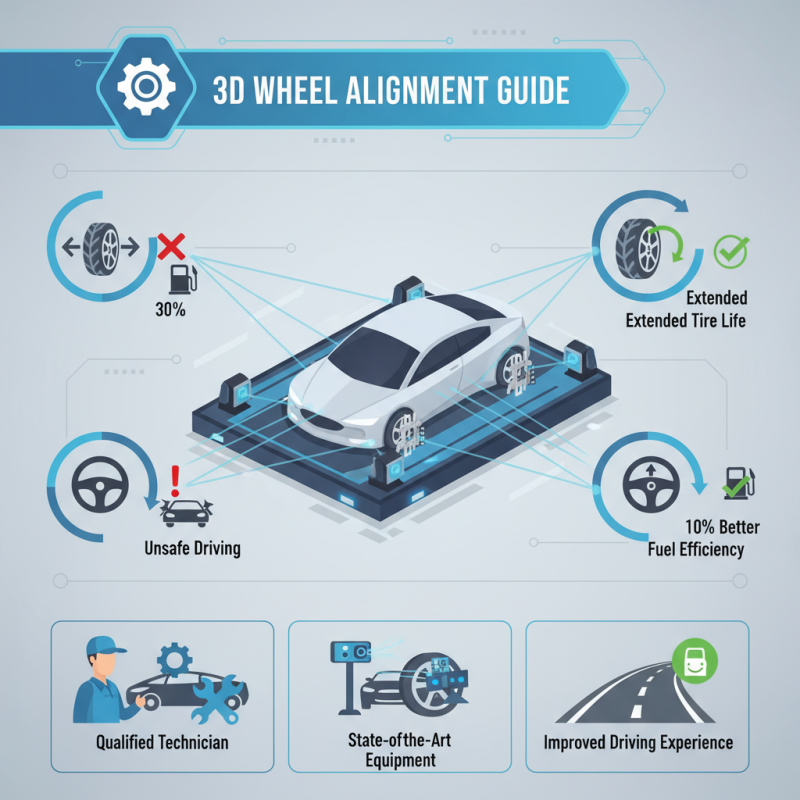 3D WHEEL ALIGNMENT GUIDE

30%

Extended
Extended Tire Life

Unsafe Driving

10% Better
Fuel Efficiency

Qualified Technician

State-of-the-Art Equipment

Improved Driving Experience