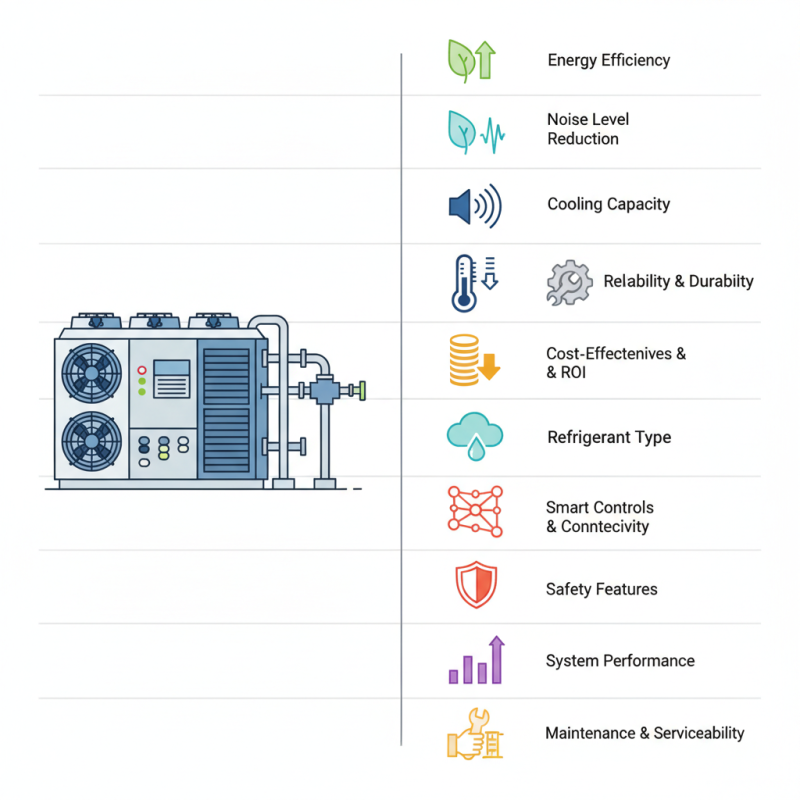 Energy Efficiency

Noise Level Reduction

Cooling Capacity

Relability & Durabilty

Cost-Effectenives & & ROI

Refrigerant Type

Smart Controls & Conntecivity

Safety Features

System Performance

Maintenance & Serviceability