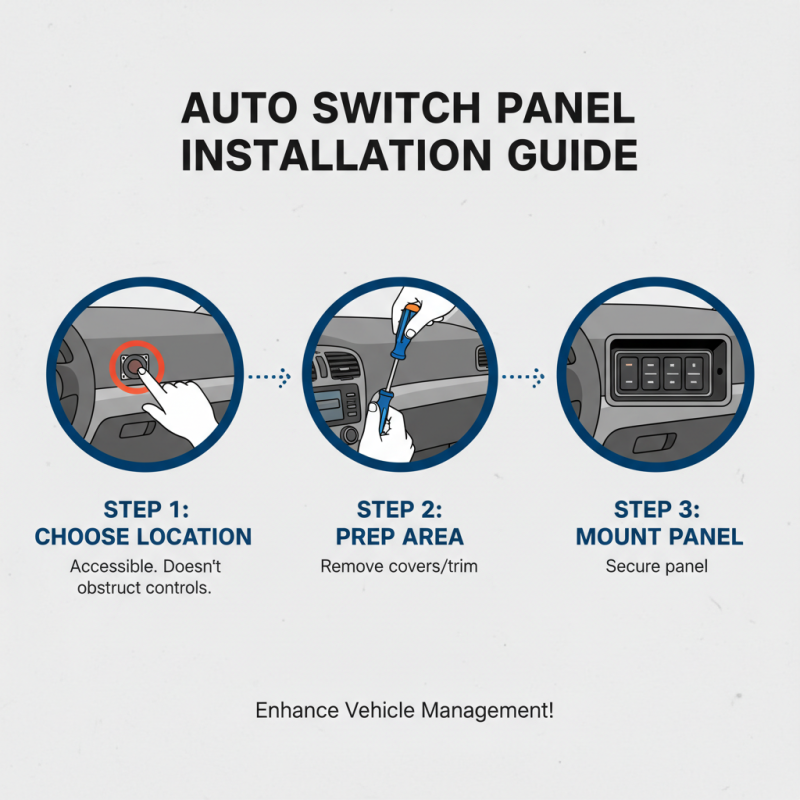 AUTO SWITCH PANEL INSTALLATION GUIDE

STEP 1:
CHOOSE LOCATION
Accessible. Doesn't obstruct controls.

STEP 2:
PREP AREA
Remove covers/trim

STEP 3:
MOUNT PANEL
Secure panel

Enhance Vehicle Management!