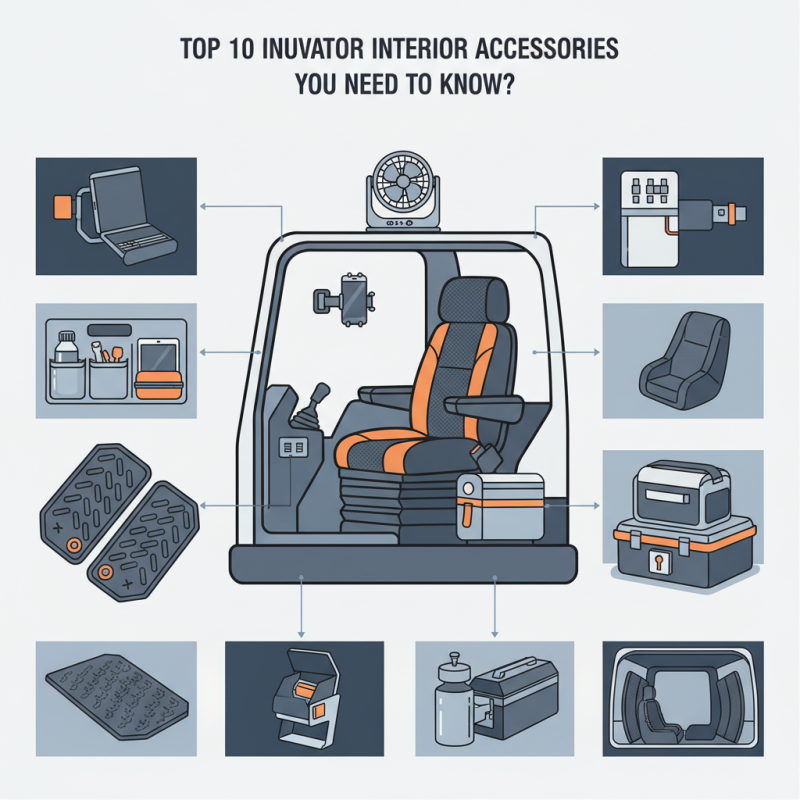 TOP 10 INUVATOR INTERIOR ACCESSORIES YOU NEED TO KNOW?