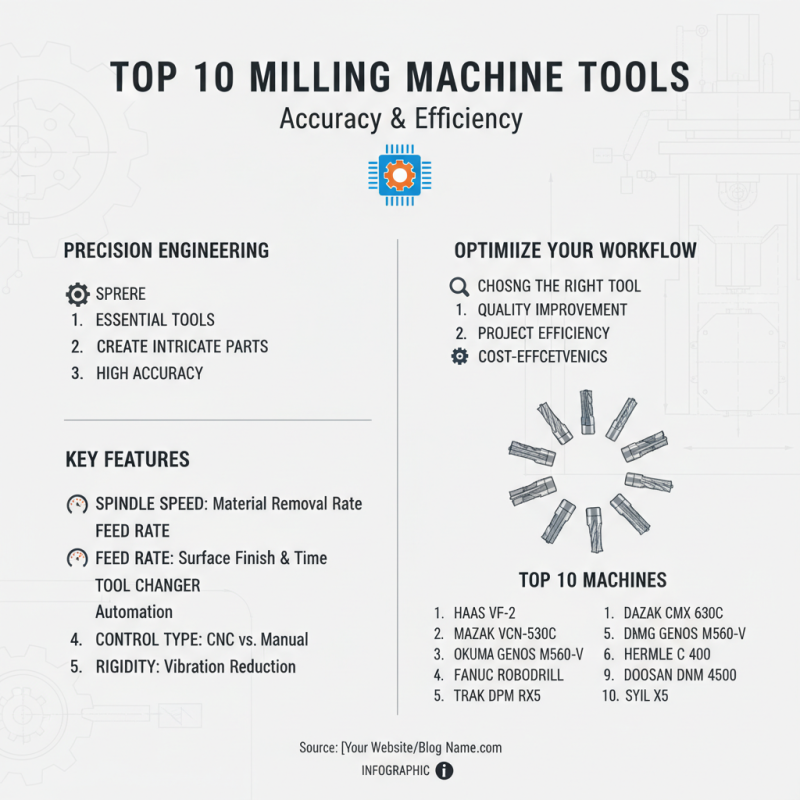 TOP 10 MILLING MACHINE TOOLS

Accuracy & Efficiency

PRECISION ENGINEERING

SPRERE
1. ESSENTIAL TOOLS
2. CREATE INTRICATE PARTS
3. HIGH ACCURACY

KEY FEATURES

SPINDLE SPEED: Material Removal Rate
FEED RATE
FEED RATE: Surface Finish & Time
TOOL CHANGER
Automation
4. CONTROL TYPE: CNC vs. Manual
5. RIGIDITY: Vibration Reduction

OPTIMIIZE YOUR WORKFLOW

CHOSNG THE RIGHT TOOL
1. QUALITY IMPROVEMENT
2. PROJECT EFFICIENCY
COST-EFFCETVENICS

TOP 10 MACHINES

1. HAAS VF-2
2. MAZAK VCN-530C
3. OKUMA GENOS M560-V
4. FANUC ROBODRILL
5. TRAK DPM RX5

1. DAZAK CMX 630C
5. DMMG GENOS M560-V
6. HERMLE C 400
9. DOOSAN DNM 4500
10. SYIL X5

Source: [Your Website/Blog Name.com

INFOGRAPHIC