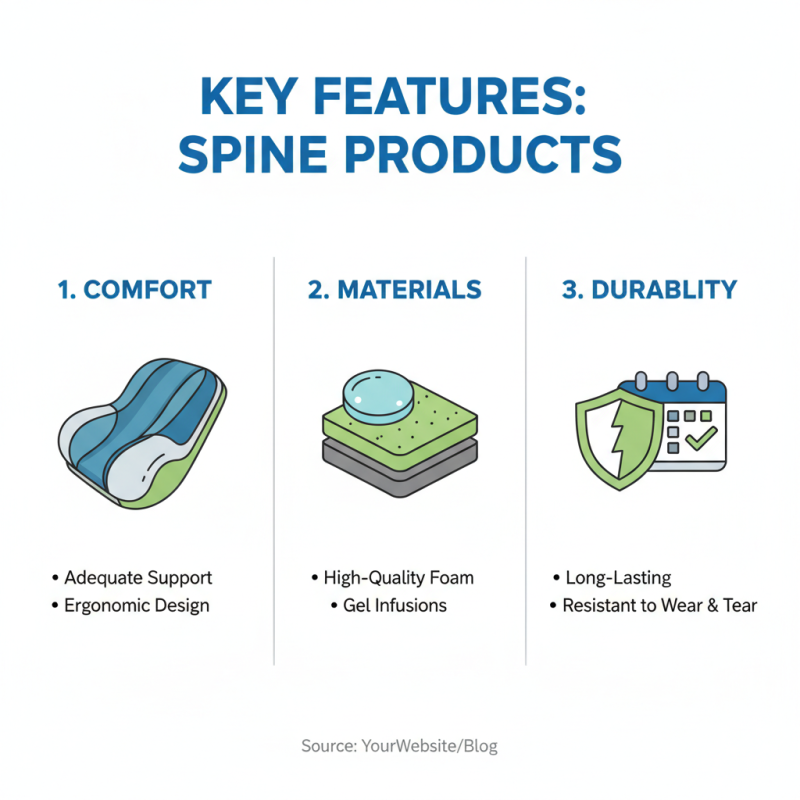 KEY FEATURES:
SPINE PRODUCTS

1. COMFORT

• Adequate Support
• Ergonomic Design

2. MATERIALS

• High-Quality Foam
• Gel Infusions

3. DURABLITY

• Long-Lasting
• Resistant to Wear & Tear

Source: YourWebsite/Blog