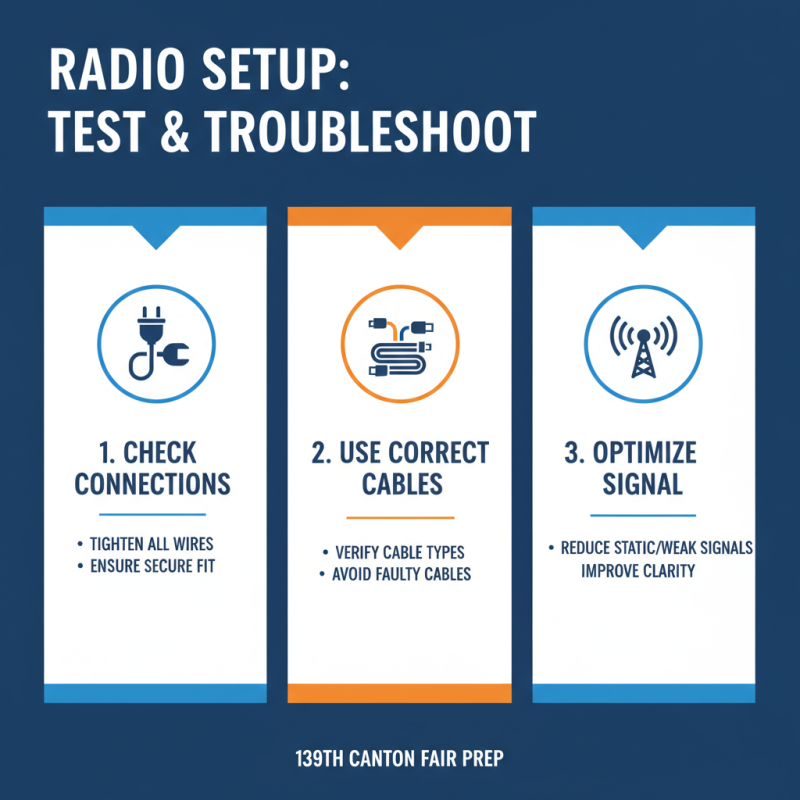 RADIO SETUP:
TEST & TROUBLESHOOT

1. CHECK CONNECTIONS

• TIGHTEN ALL WIRES
• ENSURE SECURE FIT

2. USE CORRECT CABLES

• VERIFY CABLE TYPES
• AVOID FAULTY CABLES

3. OPTIMIZE SIGNAL

• REDUCE STATIC/WEAK SIGNALS
IMPROVE CLARITY

139TH CANTON FAIR PREP