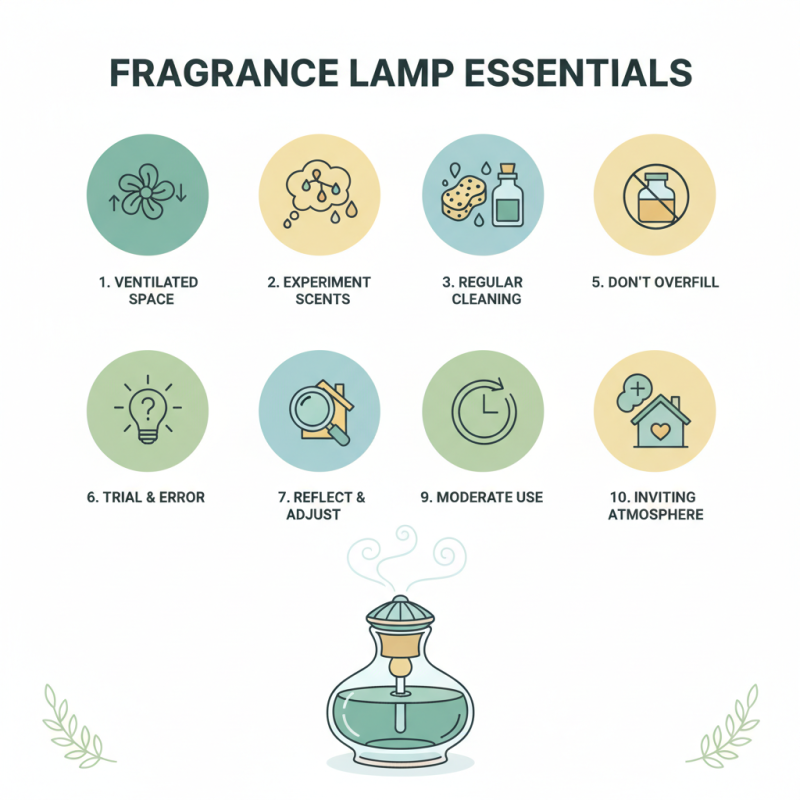 FRAGRANCE LAMP ESSENTIALS

1. VENTILATED SPACE

2. EXPERIMENT SCENTS

3. REGULAR CLEANING

5. DON'T OVERFILL

6. TRIAL & ERROR

7. REFLECT & ADJUST

9. MODERATE USE

10. INVITING ATMOSPHERE