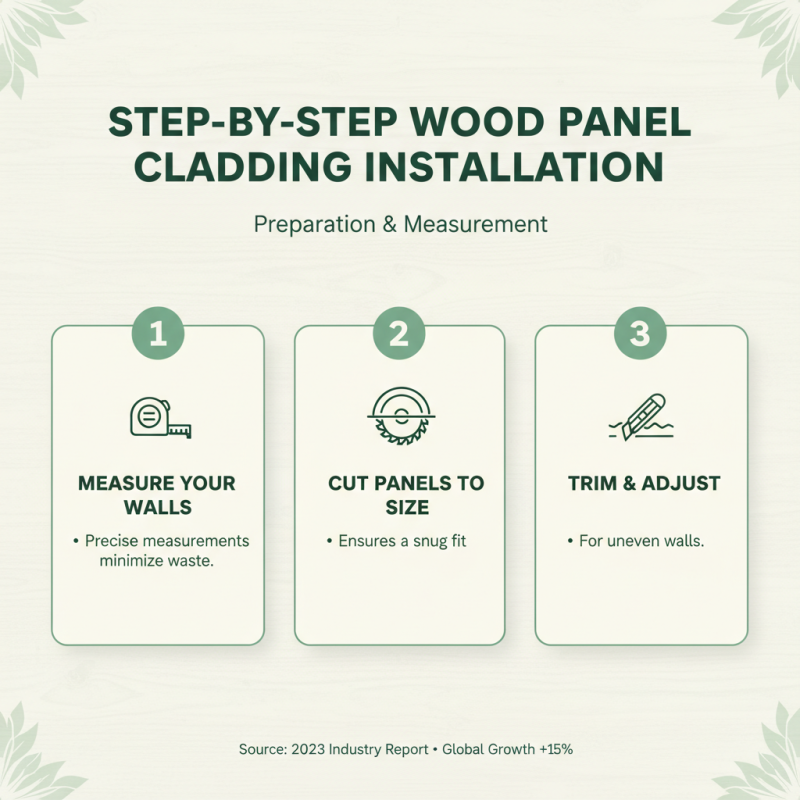 STEP-BY-STEP WOOD PANEL CLADDING INSTALLATION

Preparation & Measurement

1

MEASURE YOUR WALLS

• Precise measurements minimize waste.

2

CUT PANELS TO SIZE

• Ensures a snug fit

3

TRIM & ADJUST

• For uneven walls.

Source: 2023 Industry Report • Global Growth +15%