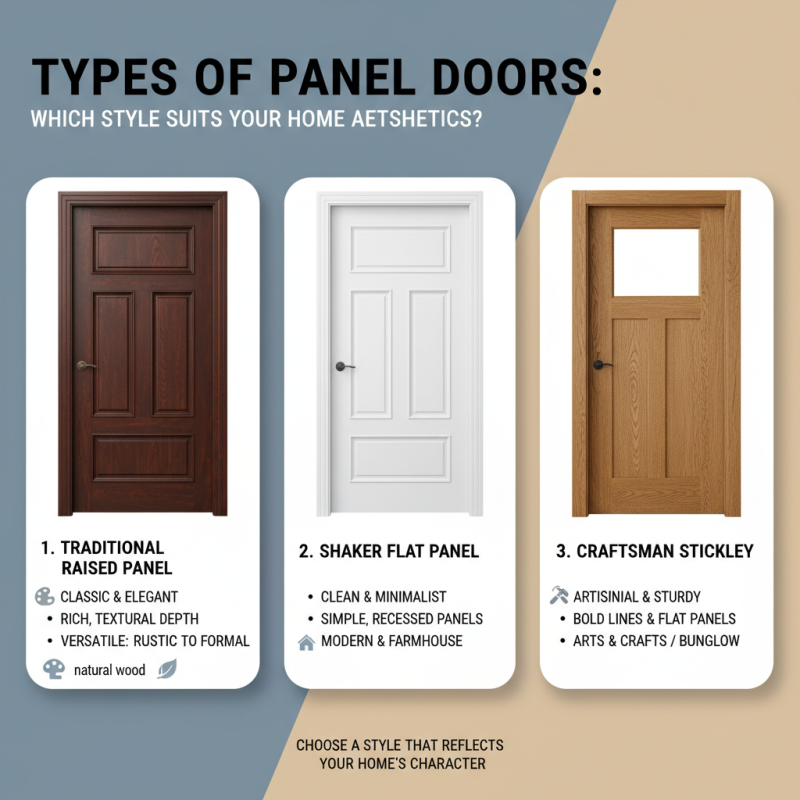 TYPES OF PANEL DOORS:
WHICH STYLE SUITS YOUR HOME AETSHETICS?

1. TRADITIONAL RAISED PANEL

CLASSIC & ELEGANT
• RICH, TEXTURAL DEPTH
• VERSATILE: RUSTIC TO FORMAL
natural wood

2. SHAKER FLAT PANEL

• CLEAN & MINIMALIST
• SIMPLE, RECESSED PANELS
MODERN & FARMHOUSE

3. CRAFTSMAN STICKLEY

ARTISINIAL & STURDY
• BOLD LINES & FLAT PANELS
• ARTS & CRAFTS / BUNGLOW

CHOOSE A STYLE THAT REFLECTS YOUR HOME'S CHARACTER