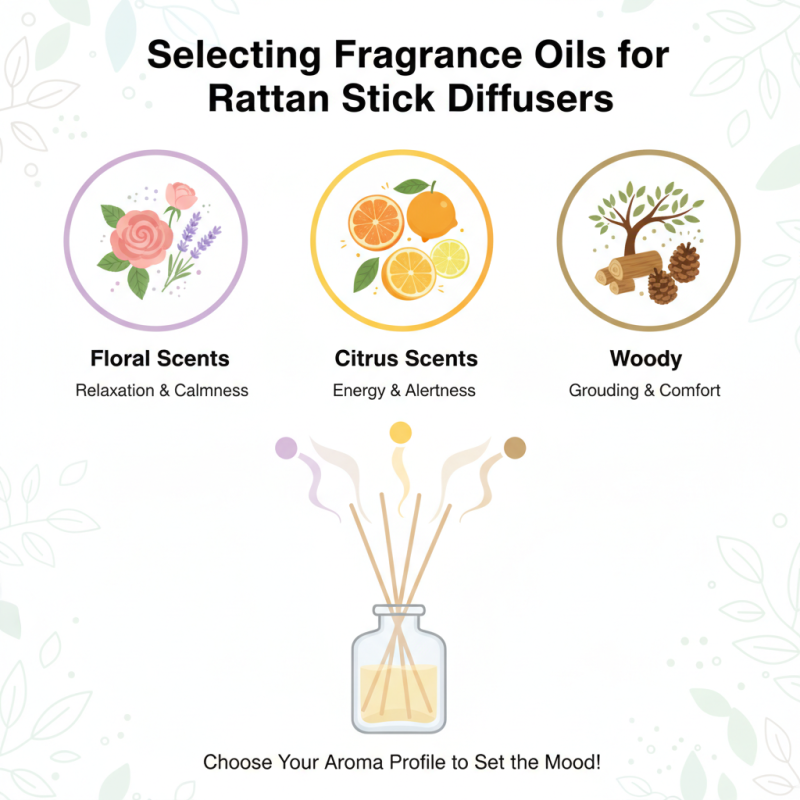 Selecting Fragrance Oils for Rattan Stick Diffusers

Floral Scents
Relaxation & Calmness

Citrus Scents
Energy & Alertness

Woody
Grouding & Comfort

Choose Your Aroma Profile to Set the Mood!