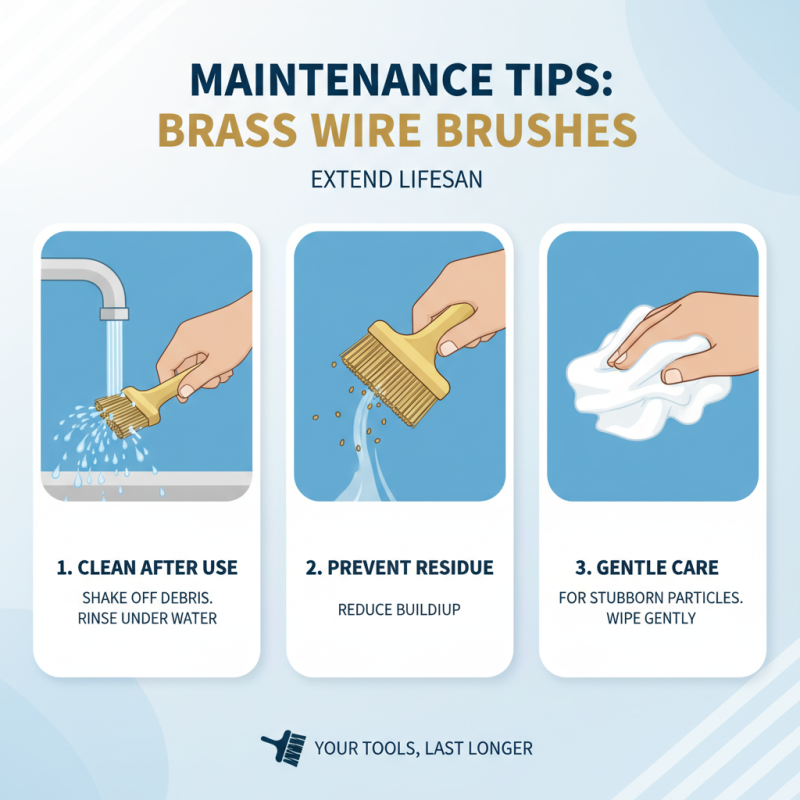 MAINTENANCE TIPS:
BRASS WIRE BRUSHES

EXTEND LIFESAN

1. CLEAN AFTER USE

SHAKE OFF DEBRIS.
RINSE UNDER WATER

2. PREVENT RESIDUE

REDUCE BUILDIUP

3. GENTLE CARE

FOR STUBBORN PARTICLES.
WIPE GENTLY

YOUR TOOLS, LAST LONGER