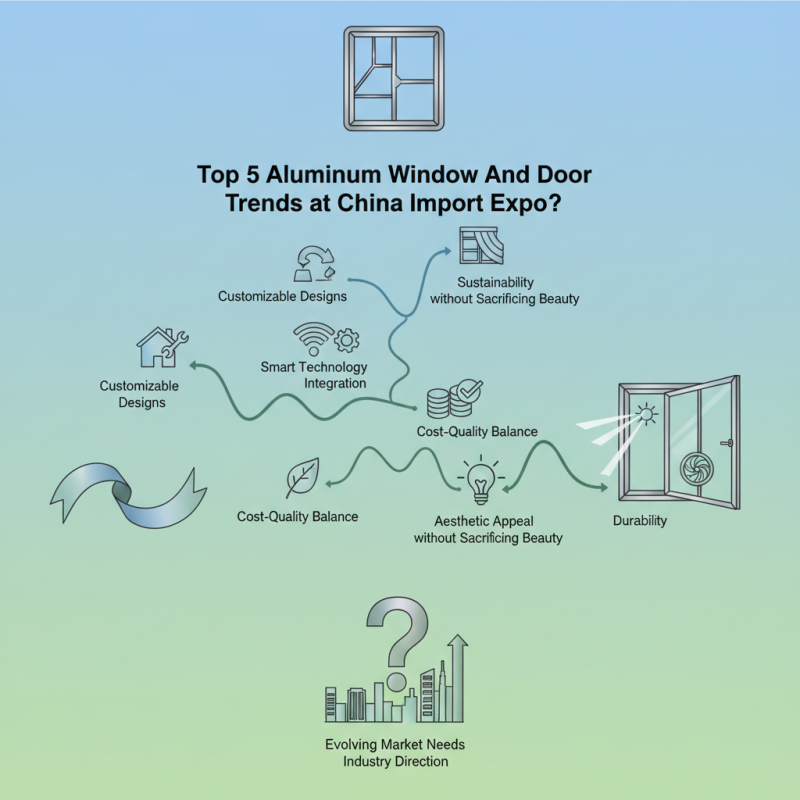 Top 5 Aluminum Window And Door Trends at China Import Expo?

Customizable Designs

Sustainability without Sacrificing Beauty

Smart Technology Integration

Customizable Designs

Cost-Quality Balance

Cost-Quality Balance

Aesthetic Appeal without Sacrificing Beauty

Durability

Evolving Market Needs Industry Direction