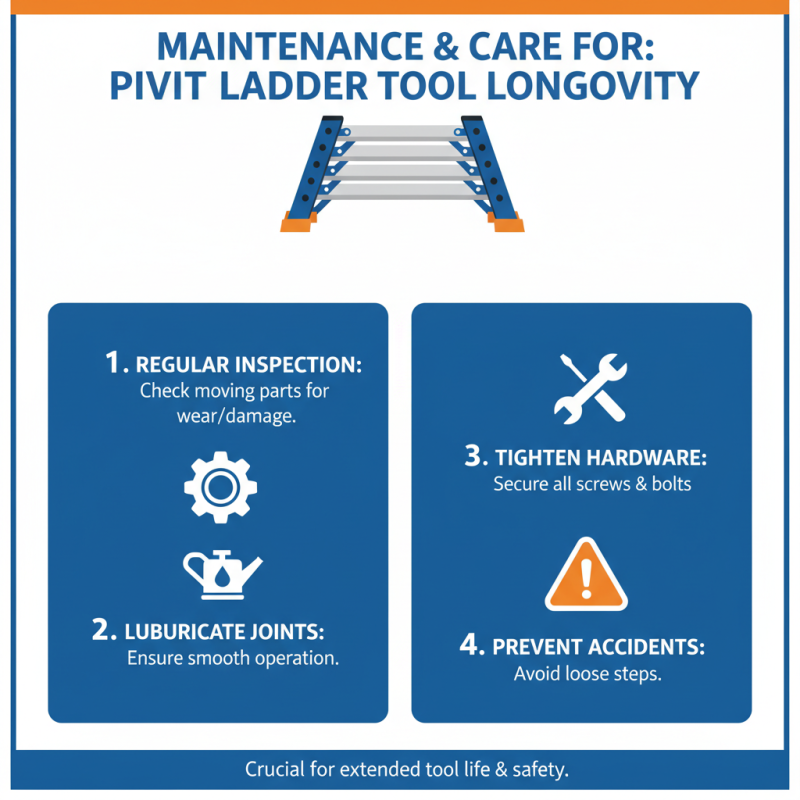 MAINTENANCE & CARE FOR: PIVIT LADDER TOOL LONGOVITY

1. REGULAR INSPECTION:
Check moving parts for wear/damage.

2. LUBURICATE JOINTS:
Ensure smooth operation.

3. TIGHTEN HARDWARE:
Secure all screws & bolts

4. PREVENT ACCIDENTS:
Avoid loose steps.

Crucial for extended tool life & safety.