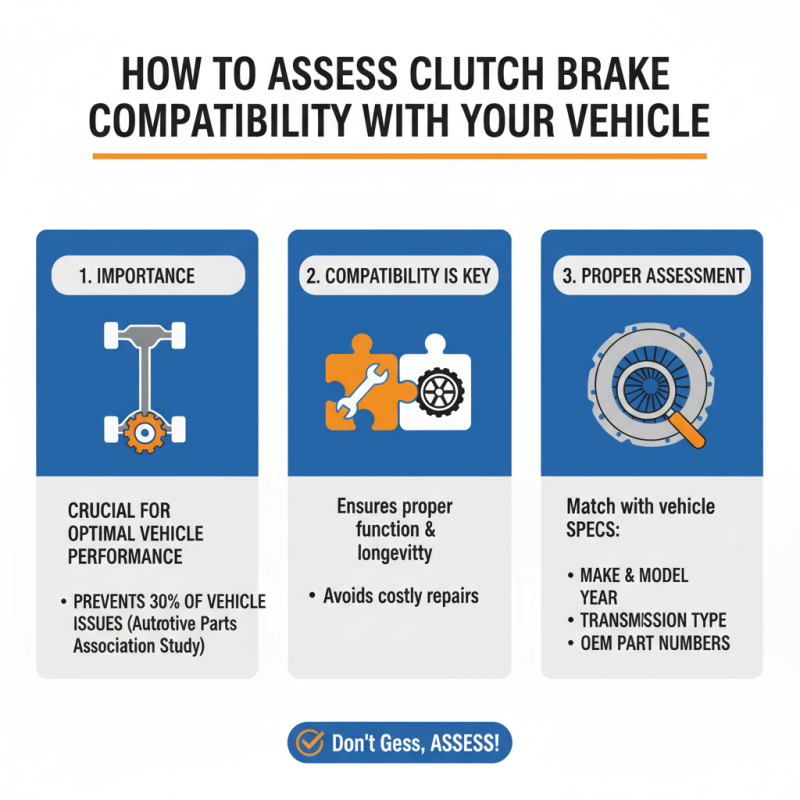 HOW TO ASSESS CLUTCH BRAKE COMPATIBILITY WITH YOUR VEHICLE

1. IMPORTANCE

CRUCIAL FOR OPTIMAL VEHICLE PERFORMANCE

• PREVENTS 30% OF VEHICLE ISSUES (Autrotive Parts Association Study)

2. COMPATIBILITY IS KEY

Ensures proper function & longevitty

• Avoids costly repairs

3. PROPER ASSESSMENT

Match with vehicle SPECS:

• MAKE & MODEL YEAR
• TRANSMISSION TYPE
• OEM PART NUMBERS

Don't Gess, ASSESS!