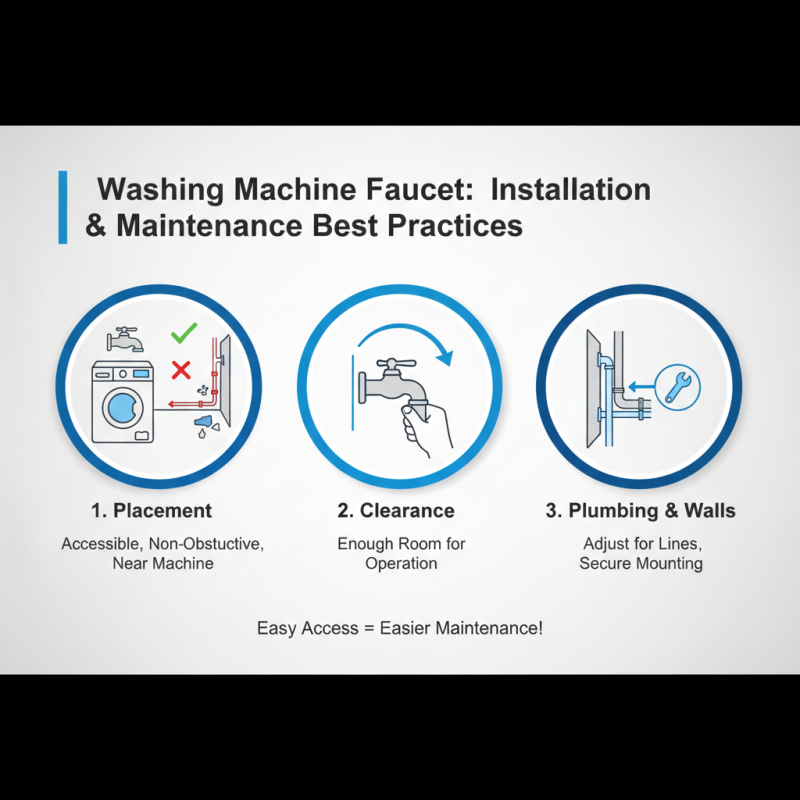 Washing Machine Faucet: Installation & Maintenance Best Practices

1. Placement

Accessible, Non-Obstuctive, Near Machine

2. Clearance

Enough Room for Operation

3. Plumbing & Walls

Adjust for Lines, Secure Mounting

Easy Access = Easier Maintenance!