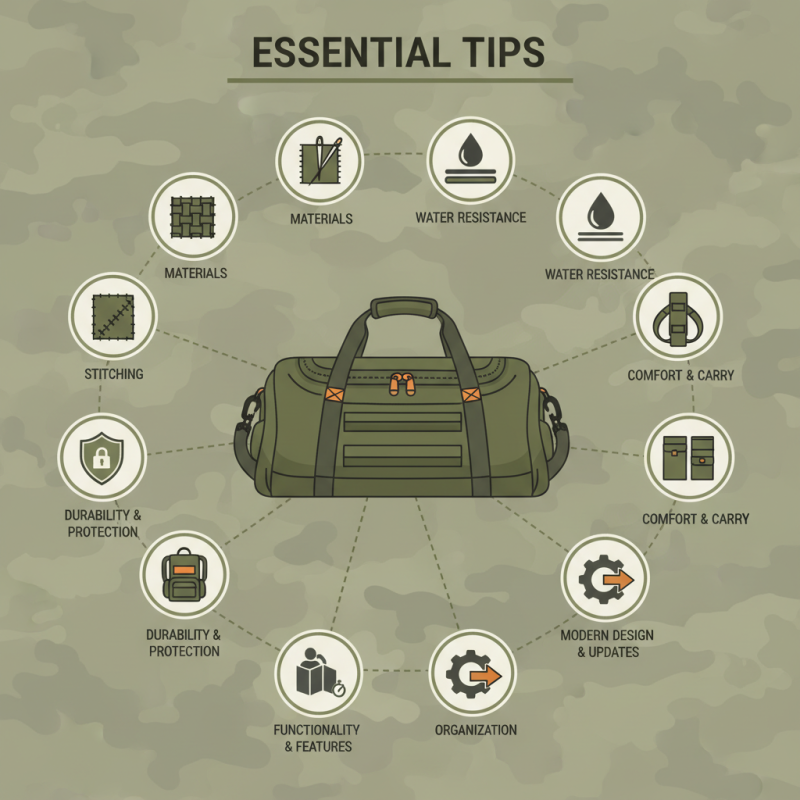 ESSENTIAL TIPS

MATERIALS

WATER RESISTANCE

MATERIALS

WATER RESISTANCE

STITCHING

COMFORT & CARRY

DURABILITY & PROTECTION

COMFORT & CARRY

DURABILITY & PROTECTION

MODERN DESIGN & UPDATES

FUNCTIONALITY & FEATURES

ORGANIZATION