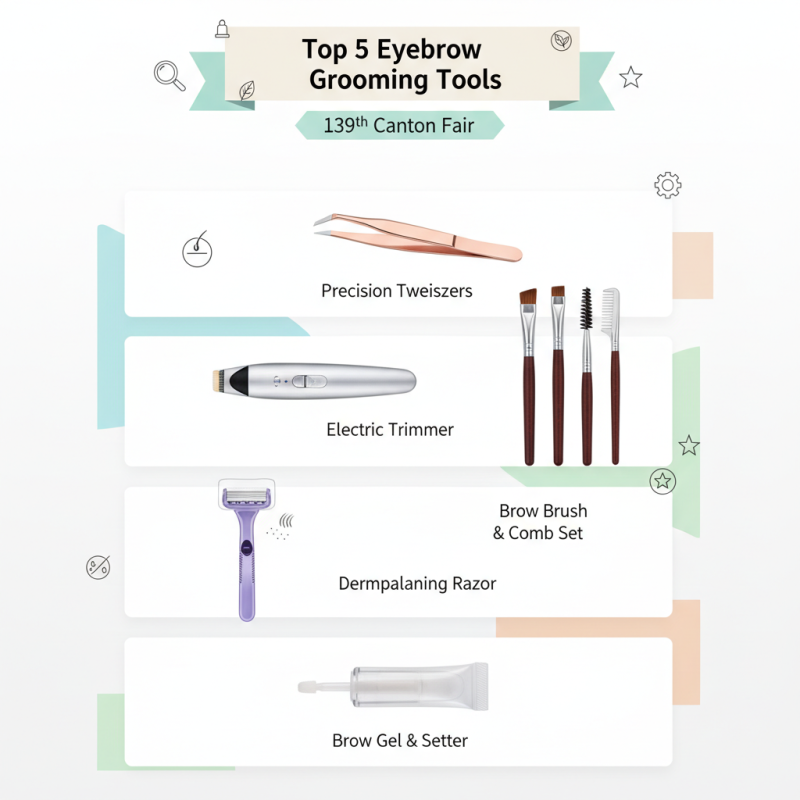 Top 5 Eyebrow Grooming Tools

139th Canton Fair

Precision Tweiszers

Electric Trimmer

Brow Brush & Comb Set

Dermpalaning Razor

Brow Gel & Setter