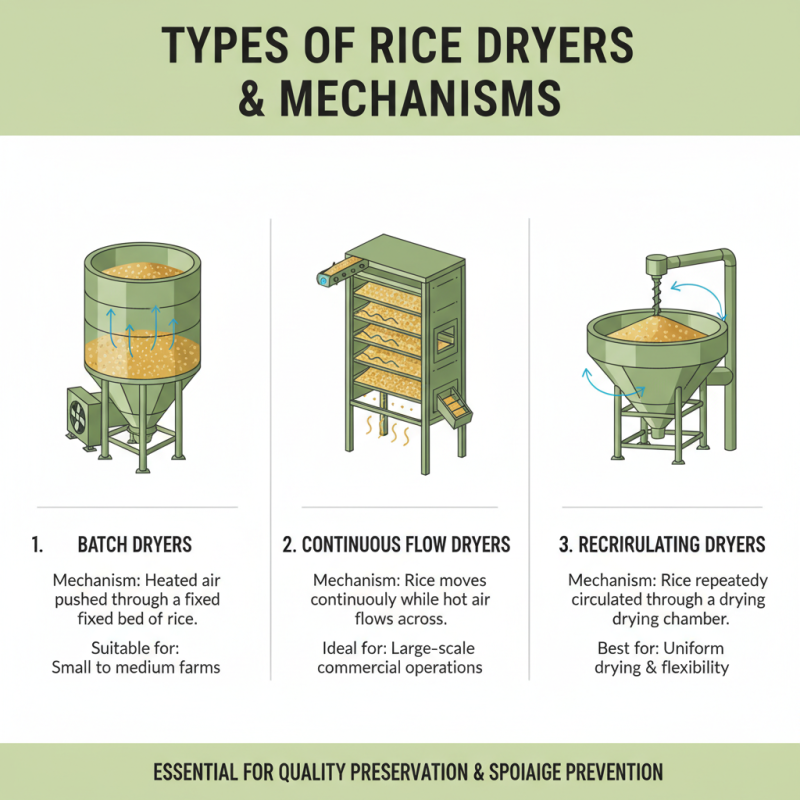 TYPES OF RICE DRYERS & MECHANISMS

1. BATCH DRYERS

Mechanism: Heated air pushed through a fixed fixed bed of rice.

Suitable for: Small to medium farms

2. CONTINUOUS FLOW DRYERS

Mechanism: Rice moves continuouly while hot air flows across.

Ideal for: Large-scale commercial operations

3. RECRIRULATING DRYERS

Mechanism: Rice repeatedy circulated through a drying drying chamber.

Best for: Uniform drying & flexibility

ESSENTIAL FOR QUALITY PRESERVATION & SPOIAIGE PREVENTION