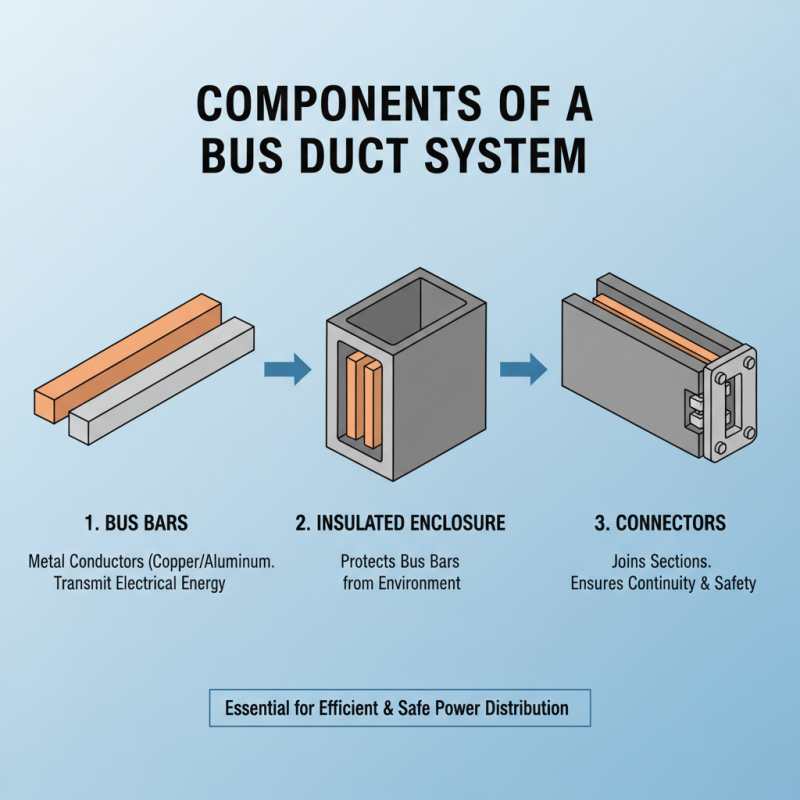 COMPONENTS OF A BUS DUCT SYSTEM

1. BUS BARS

Metal Conductors (Copper/Aluminum. Transmit Electrical Energy

2. INSULATED ENCLOSURE

Protects Bus Bars from Environment

3. CONNECTORS

Joins Sections. Ensures Continuity & Safety

Essential for Efficient & Safe Power Distribution