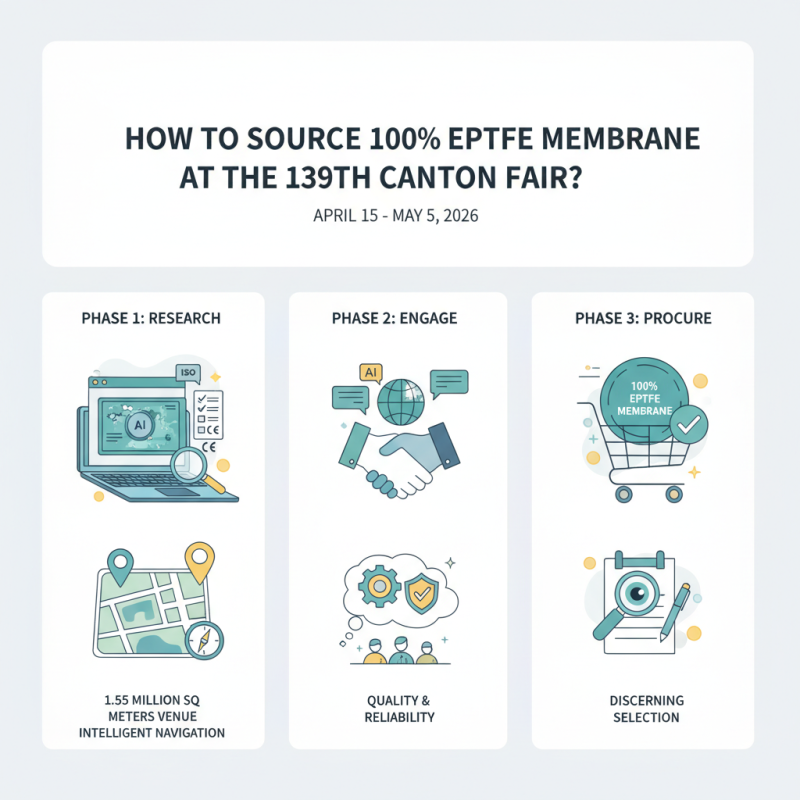 HOW TO SOURCE 100% EPTFE MEMBRANE AT THE 139TH CANTON FAIR?

APRIL 15 - MAY 5, 2026

PHASE 1: RESEARCH

ISO

AI

CE

1.55 MILLION SQ METERS VENUE INTELLIGENT NAVIGATION

PHASE 2: ENGAGE

AI

QUALITY & RELIABILITY

PHASE 3: PROCURE

100% EPTFE MEMBRANE

DISCERNING SELECTION