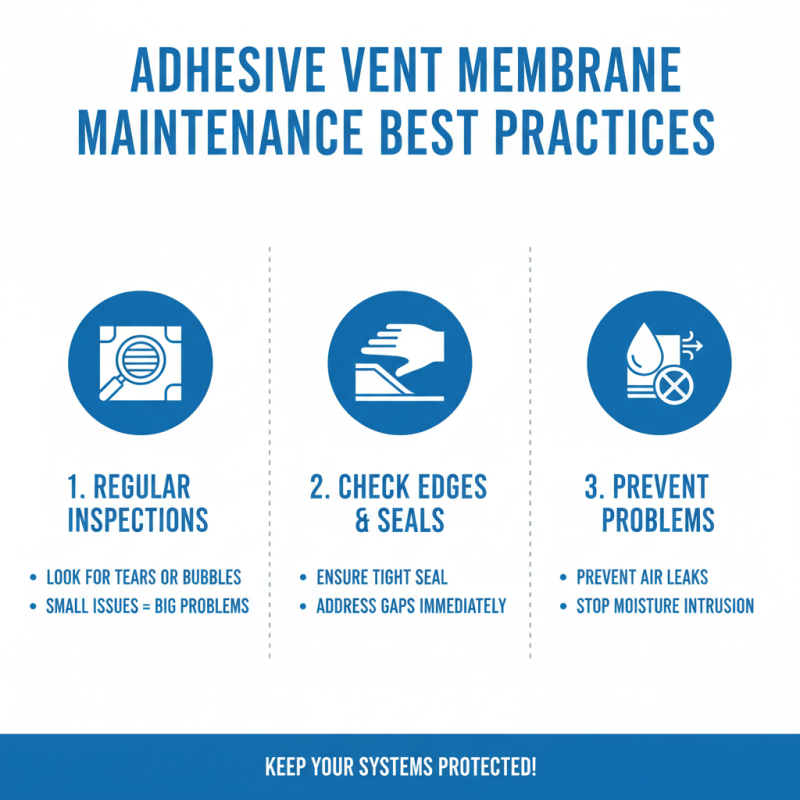 ADHESIVE VENT MEMBRANE MAINTENANCE BEST PRACTICES

1. REGULAR INSPECTIONS

• LOOK FOR TEARS OR BUBBLES
• SMALL ISSUES = BIG PROBLEMS

2. CHECK EDGES & SEALS

• ENSURE TIGHT SEAL
• ADDRESS GAPS IMMEDIATELY

3. PREVENT PROBLEMS

• PREVENT AIR LEAKS
• STOP MOISTURE INTRUSION

KEEP YOUR SYSTEMS PROTECTED!