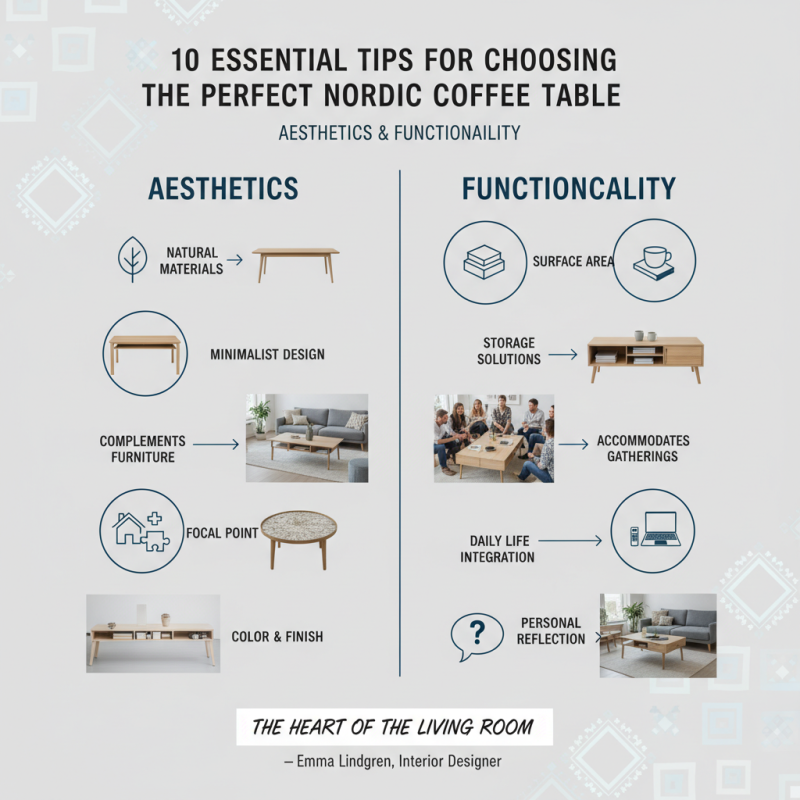 10 ESSENTIAL TIPS FOR CHOOSING THE PERFECT NORDIC COFFEE TABLE

AESTHETICS & FUNCTIONAILITY

AESTHETICS

NATURAL MATERIALS

MINIMALIST DESIGN

COMPLEMENTS FURNITURE

FOCAL POINT

COLOR & FINISH

FUNCTIONCALITY

SURFACE AREA

STORAGE SOLUTIONS

ACCOMMODATES GATHERINGS

DAILY LIFE INTEGRATION

PERSONAL REFLECTION

THE HEART OF THE LIVING ROOM

– Emma Lindgren, Interior Designer