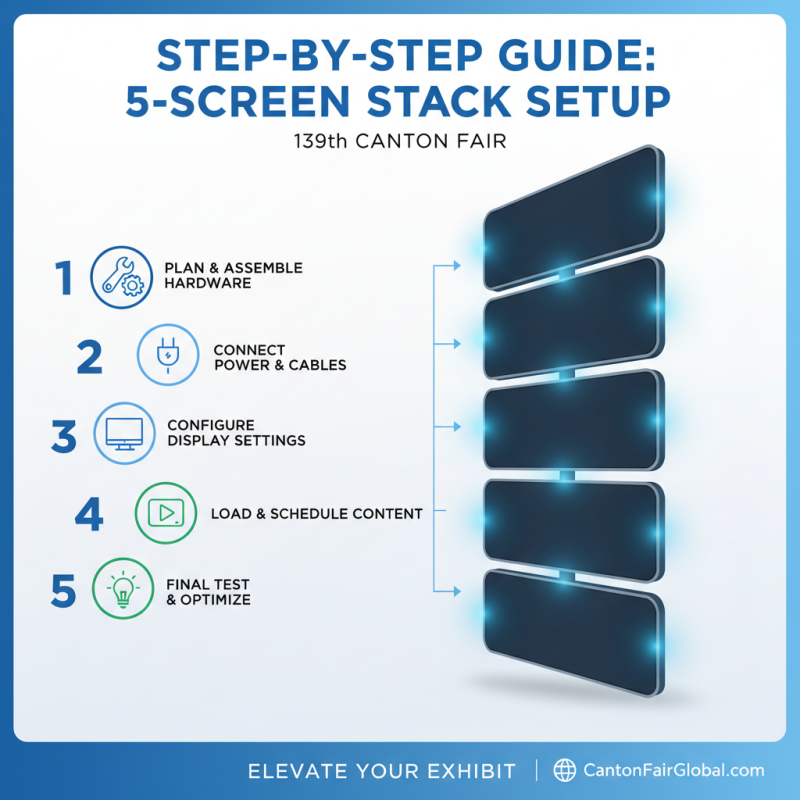 STEP-BY-STEP GUIDE:
5-SCREEN STACK SETUP

139th CANTON FAIR

1 PLAN & ASSEMBLE HARDWARE

2 CONNECT POWER & CABLES

3 CONFIGURE DISPLAY SETTINGS

4 LOAD & SCHEDULE CONTENT

5 FINAL TEST & OPTIMIZE

ELEVATE YOUR EXHIBIT | CantonFairGlobal.com