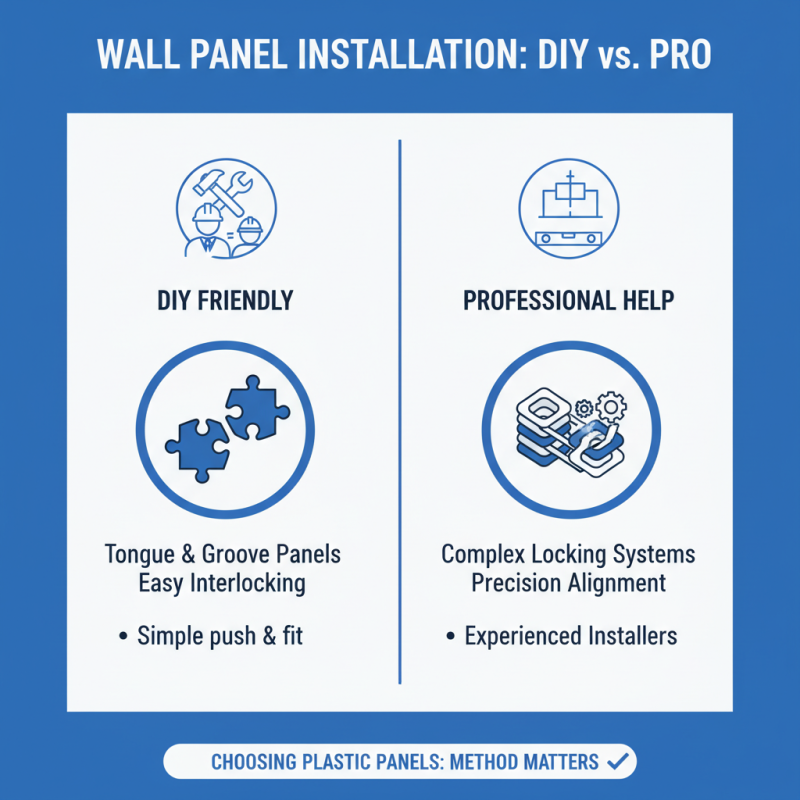 WALL PANEL INSTALLATION: DIY vs. PRO

DIY FRIENDLY

Tongue & Groove Panels
Easy Interlocking

• Simple push & fit

PROFESSIONAL HELP

Complex Locking Systems
Precision Alignment

• Experienced Installers

CHOOSING PLASTIC PANELS: METHOD MATTERS ✓