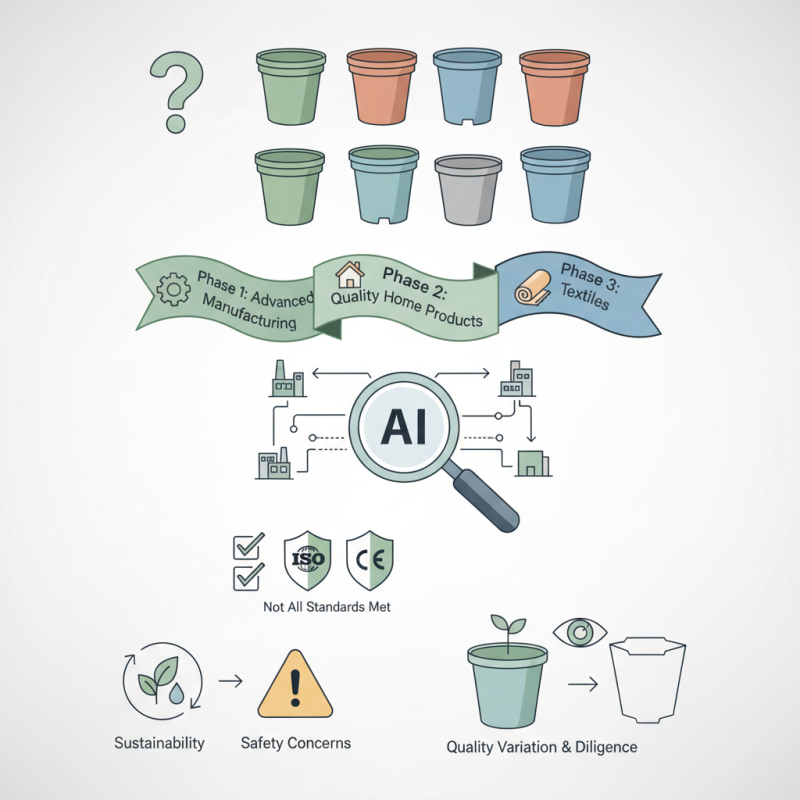 ?

Phase 1: Advanced Manufacturing

Phase 2: Quality Home Products

Phase 3: Textiles

AI

ISO

CE

Not All Standards Met

Sustainability

Safety Concerns

Quality Variation & Diligence