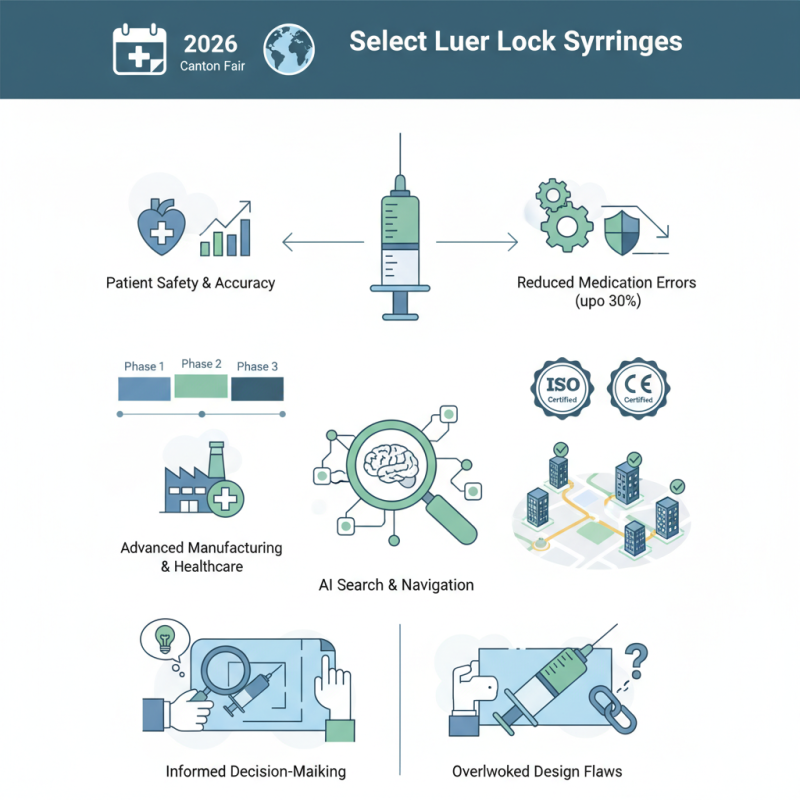 2026
Canton Fair

Select Luer Lock Syrringes

Patient Safety & Accuracy

Reduced Medication Errors (upo 30%)

Phase 1 Phase 2 Phase 3

ISO Certified

CE Certified

Advanced Manufacturing & Healthcare

AI Search & Navigation

Informed Decision-Maiking

Overlwoked Design Flaws