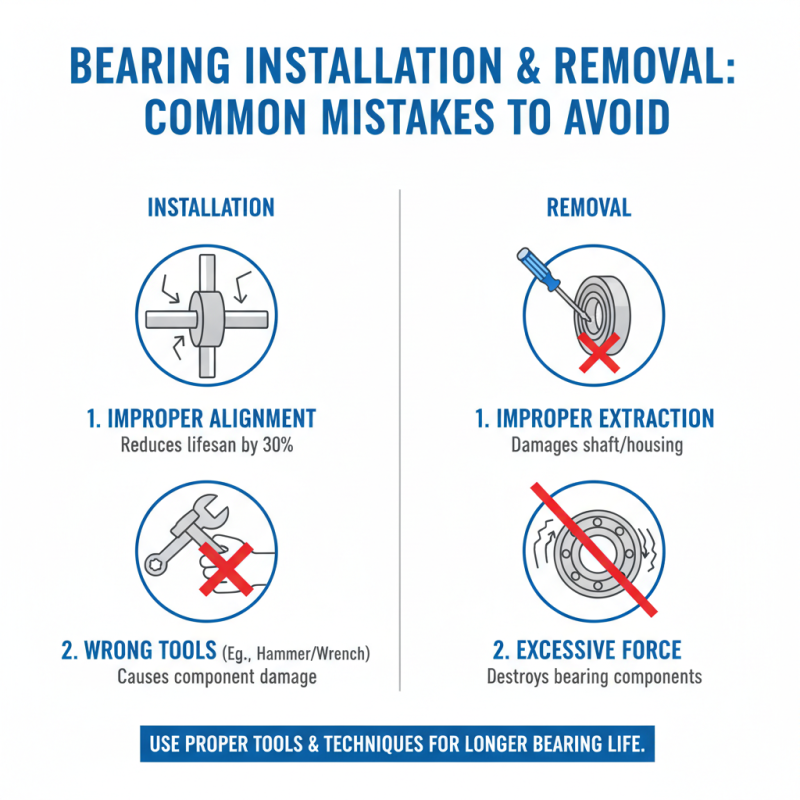 BEARING INSTALLATION & REMOVAL: COMMON MISTAKES TO AVOID

INSTALLATION

1. IMPROPER ALIGNMENT
Reduces lifesan by 30%

2. WRONG TOOLS (Eg., Hammer/Wrench)
Causes component damage

REMOVAL

1. IMPROPER EXTRACTION
Damages shaft/housing

2. EXCESSIVE FORCE
Destroys bearing components

USE PROPER TOOLS & TECHNIQUES FOR LONGER BEARING LIFE.