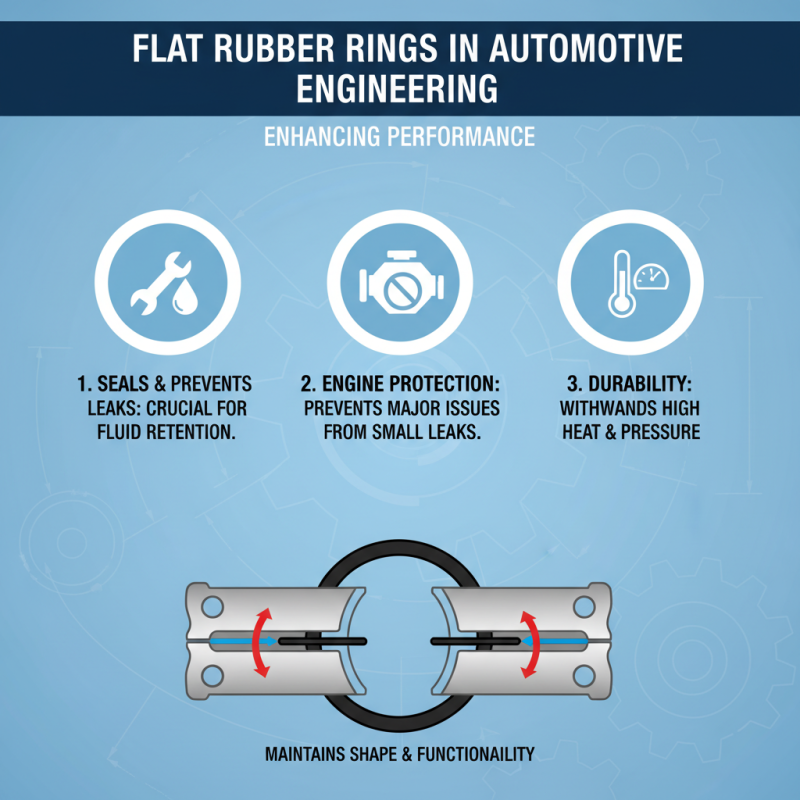 FLAT RUBBER RINGS IN AUTOMOTIVE ENGINEERING

ENHANCING PERFORMANCE

1. SEALS & PREVENTS LEAKS: CRUCIAL FOR FLUID RETENTION.

2. ENGINE PROTECTION: PREVENTS MAJOR ISSUES FROM SMALL LEAKS.

3. DURABILITY: WITHWANDS HIGH HEAT & PRESSURE

MAINTAINS SHAPE & FUNCTIONAILITY