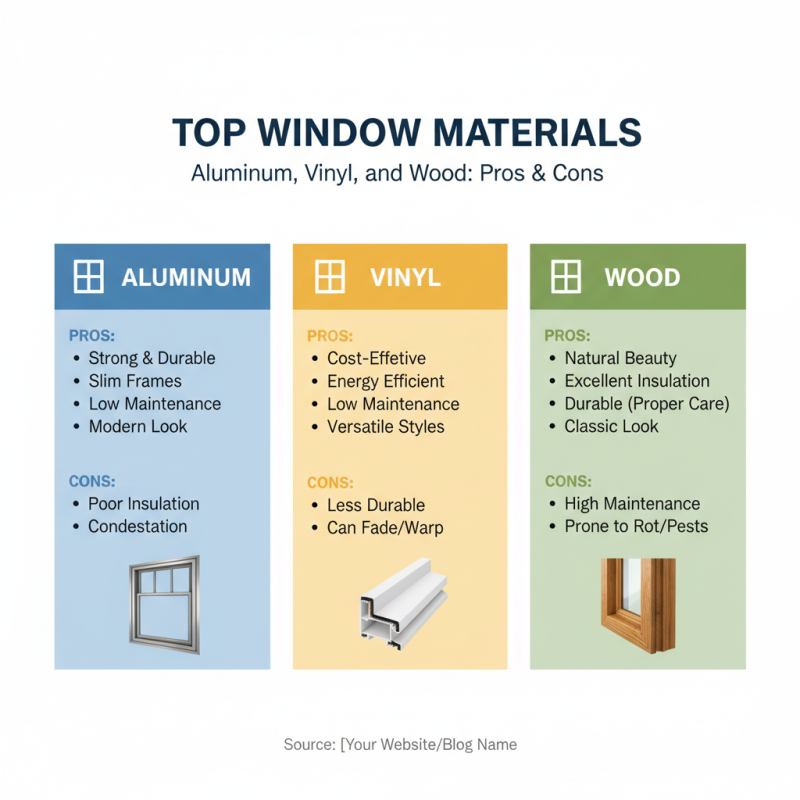 TOP WINDOW MATERIALS

Aluminum, Vinyl, and Wood: Pros & Cons

ALUMINUM

PROS:
• Strong & Durable
• Slim Frames
• Low Maintenance
• Modern Look

CONS:
• Poor Insulation
• Condestation

VINYL

PROS:
• Cost-Effetive
• Energy Efficient
• Low Maintenance
• Versatile Styles

CONS:
• Less Durable
• Can Fade/Warp

WOOD

PROS:
• Natural Beauty
• Excellent Insulation
• Durable (Proper Care)
• Classic Look

CONS:
• High Maintenance
• Prone to Rot/Pests

Source: [Your Website/Blog Name