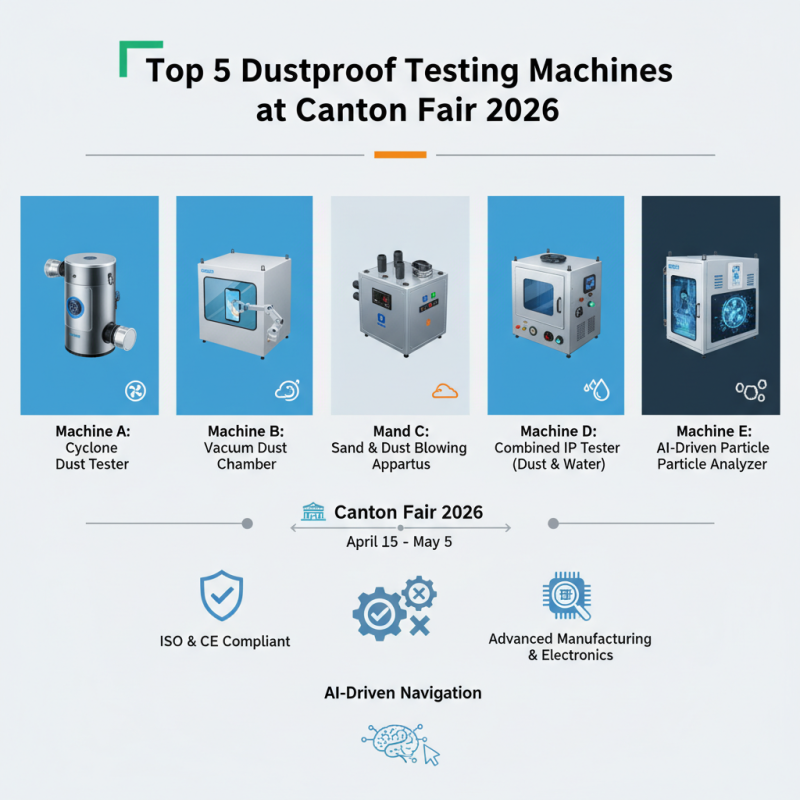 Top 5 Dustproof Testing Machines at Canton Fair 2026

Machine A:
Cyclone
Dust Tester

Machine B:
Vacuum Dust
Chamber

Mand C:
Sand & Dust Blowing
Appartus

Machine D:
Combined IP Tester
(Dust & Water)

Machine E:
AI-Driven Particle
Particle Analyzer

Canton Fair 2026
April 15 - May 5

ISO & CE Compliant

Advanced Manufacturing
& Electronics

AI-Driven Navigation