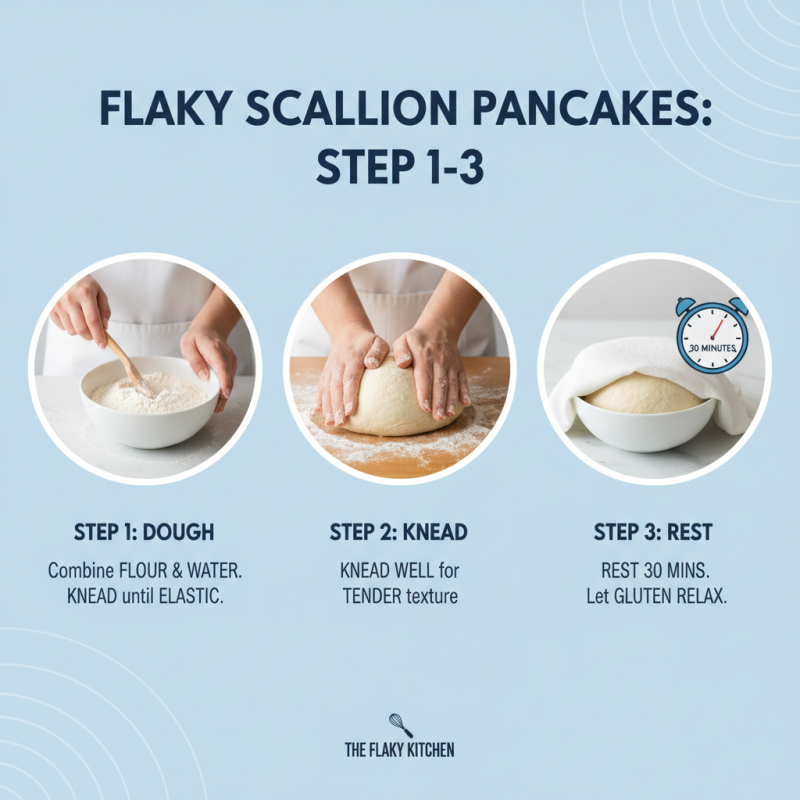 FLAKY SCALLION PANCAKES: STEP 1-3

30 MINUTES

STEP 1: DOUGH

Combine FLOUR & WATER. KNEAD until ELASTIC.

STEP 2: KNEAD

KNEAD WELL for TENDER texture

STEP 3: REST

REST 30 MINS. Let GLUTEN RELAX.

THE FLAKY KITCHEN