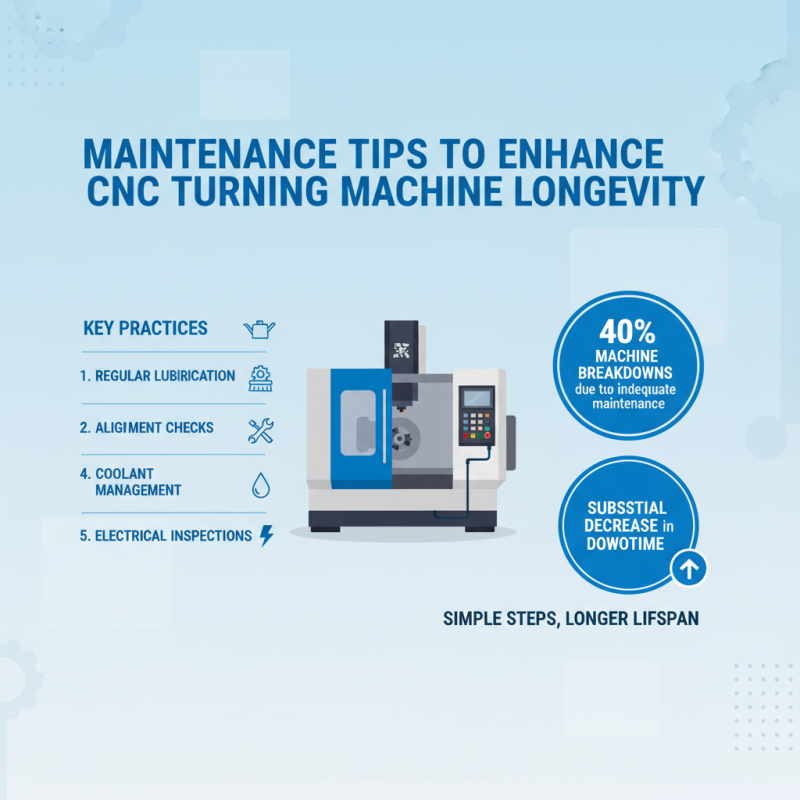 MAINTENANCE TIPS TO ENHANCE CNC TURNING MACHINE LONGEVITY

KEY PRACTICES

1. REGULAR LUBIRICATION

2. ALIGIMENT CHECKS

4. COOLANT MANAGEMENT

5. ELECTRICAL INSPECTIONS

40% MACHINE BREAKDOWNS due to indequate maintenance

SUBSSTIAL DECREASE in DOWOTIME

SIMPLE STEPS, LONGER LIFSPAN