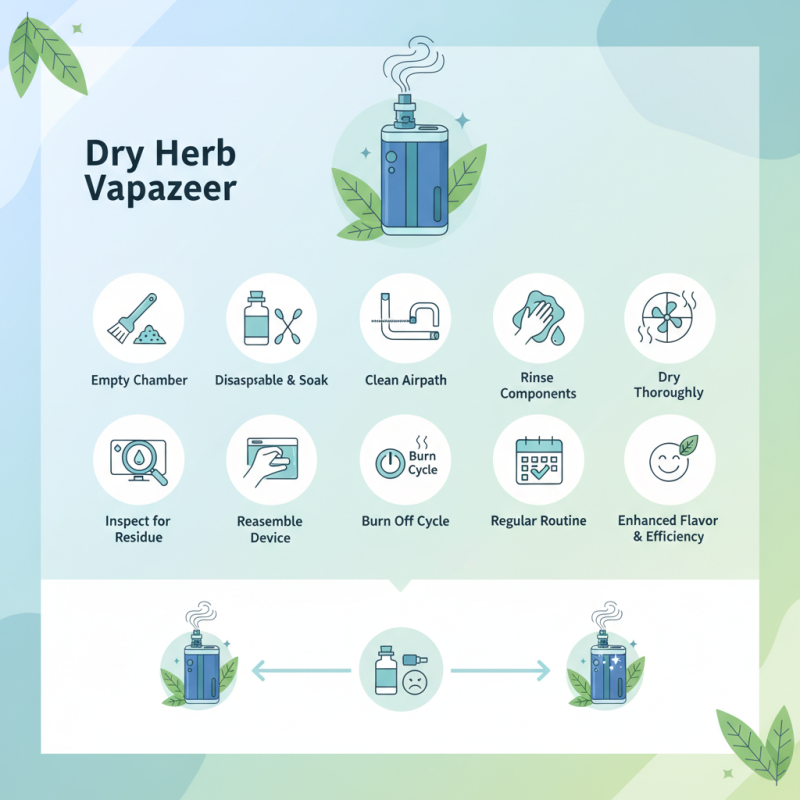 Dry Herb Vapazeer

Empty Chamber

Disaspsable & Soak

Clean Airpath

Rinse Components

Dry Thoroughly

Inspect for Residue

Reasemble Device

Burn Cycle

Burn Off Cycle

Regular Routine

Enhanced Flavor & Efficiency