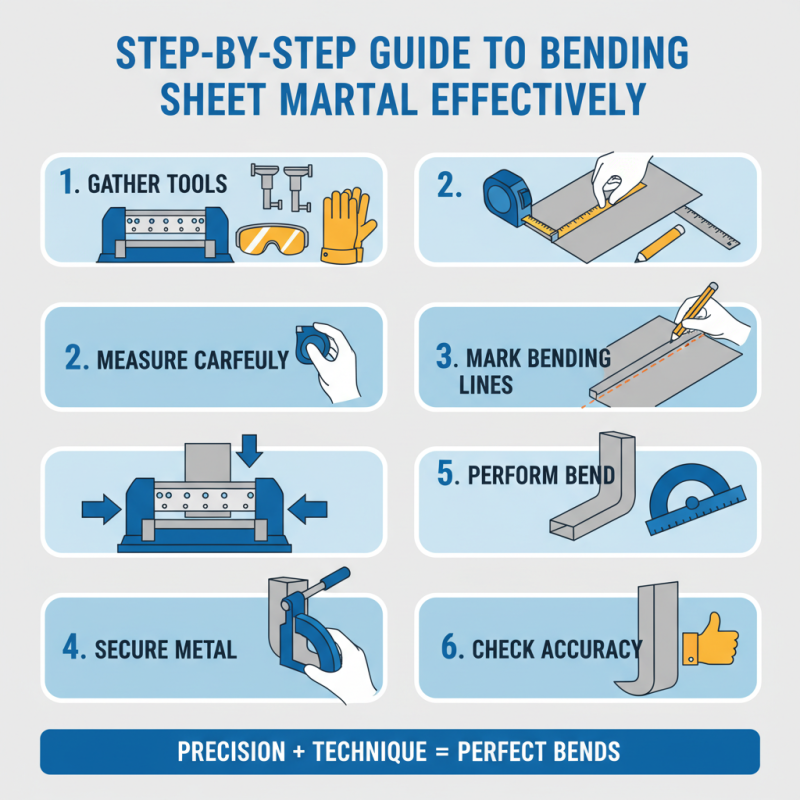 STEP-BY-STEP GUIDE TO BENDING SHEET MARTAL EFFECTIVELY

1. GATHER TOOLS

2.

2. MEASURE CARFEULY

3. MARK BENDING LINES

5. PERFORM BEND

4. SECURE METAL

6. CHECK ACCURACY

PRECISION + TECHNIQUE = PERFECT BENDS