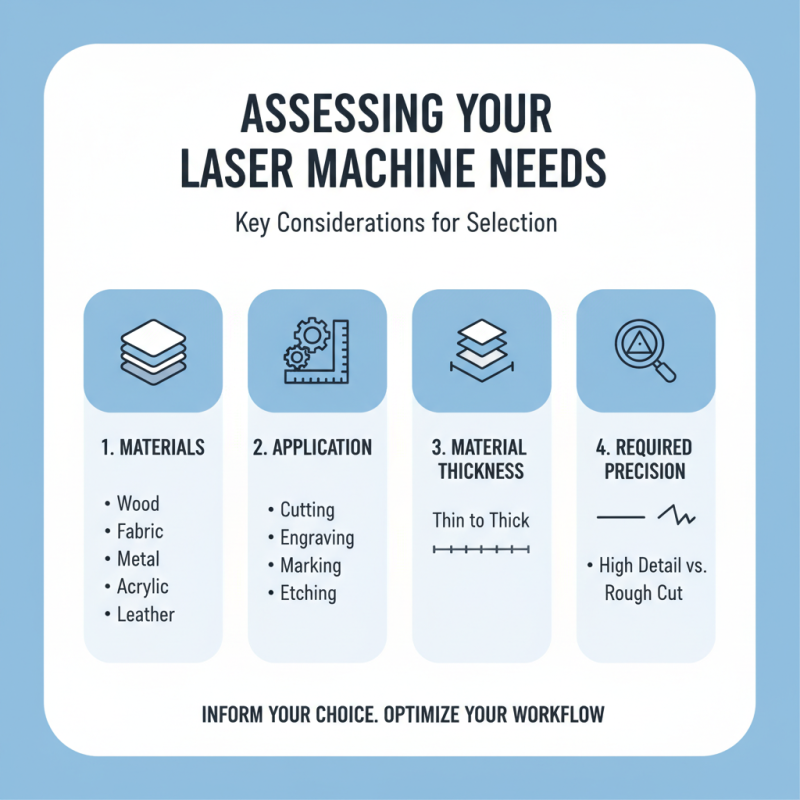 ASSESSING YOUR LASER MACHINE NEEDS

Key Considerations for Selection

1. MATERIALS

• Wood
• Fabric
• Metal
• Acrylic
• Leather

2. APPLICATION

• Cutting
• Engraving
• Marking
• Etching

3. MATERIAL THICKNESS

Thin to Thick

4. REQUIRED PRECISION

• High Detail vs. Rough Cut

INFORM YOUR CHOICE. OPTIMIZE YOUR WORKFLOW