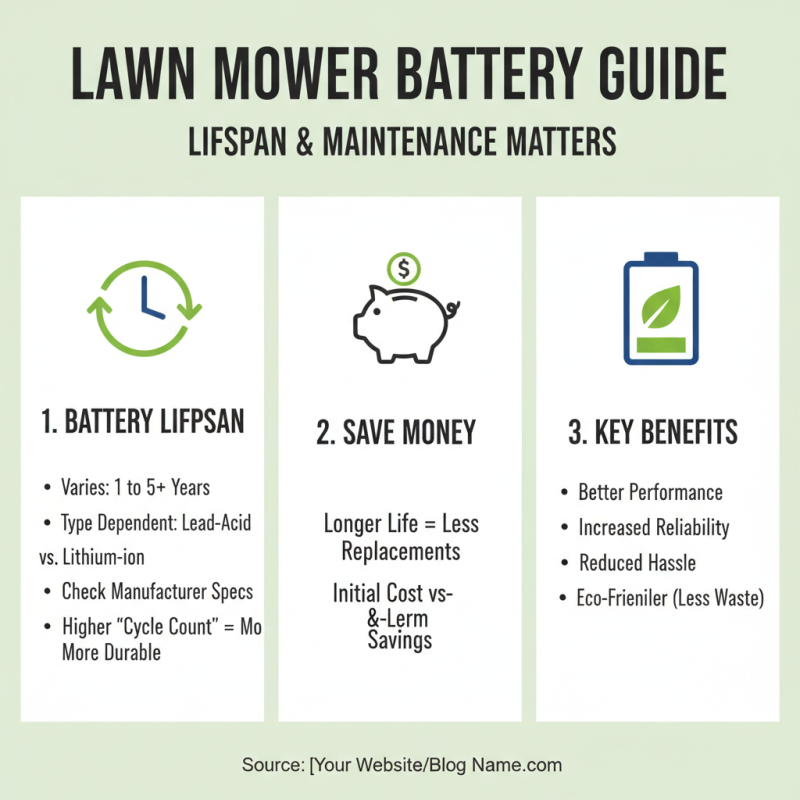 LAWN MOWER BATTERY GUIDE

LIFSPAN & MAINTENANCE MATTERS

1. BATTERY LIFPSAN

• Varies: 1 to 5+ Years
• Type Dependent: Lead-Acid vs. Lithium-ion
• Check Manufacturer Specs
• Higher "Cycle Count" = Mo More Durable

$

2. SAVE MONEY

Longer Life = Less Replacements

Initial Cost vs- &-Lerm Savings

3. KEY BENEFITS

• Better Performance
• Increased Reliability
• Reduced Hassle
• Eco-Frieniler (Less Waste)

Source: [Your Website/Blog Name.com