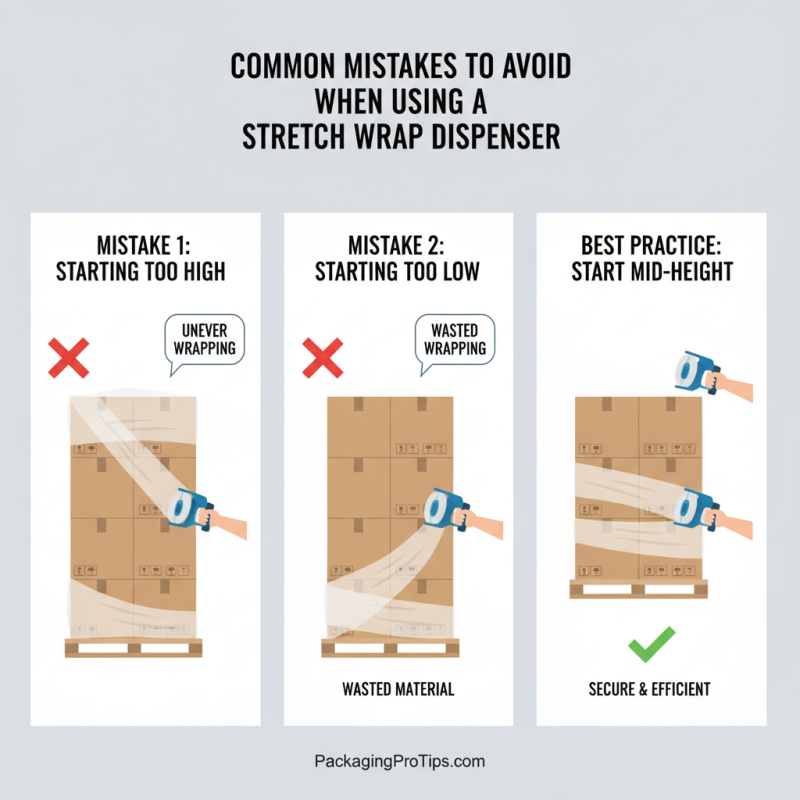 COMMON MISTAKES TO AVOID WHEN USING A STRETCH WRAP DISPENSER

MISTAKE 1: STARTING TOO HIGH

UNEVER WRAPPING

MISTAKE 2: STARTING TOO LOW

WASTED WRAPPING

WASTED MATERIAL

BEST PRACTICE: START MID-HEIGHT

SECURE & EFFICIENT

PackagingProTips.com