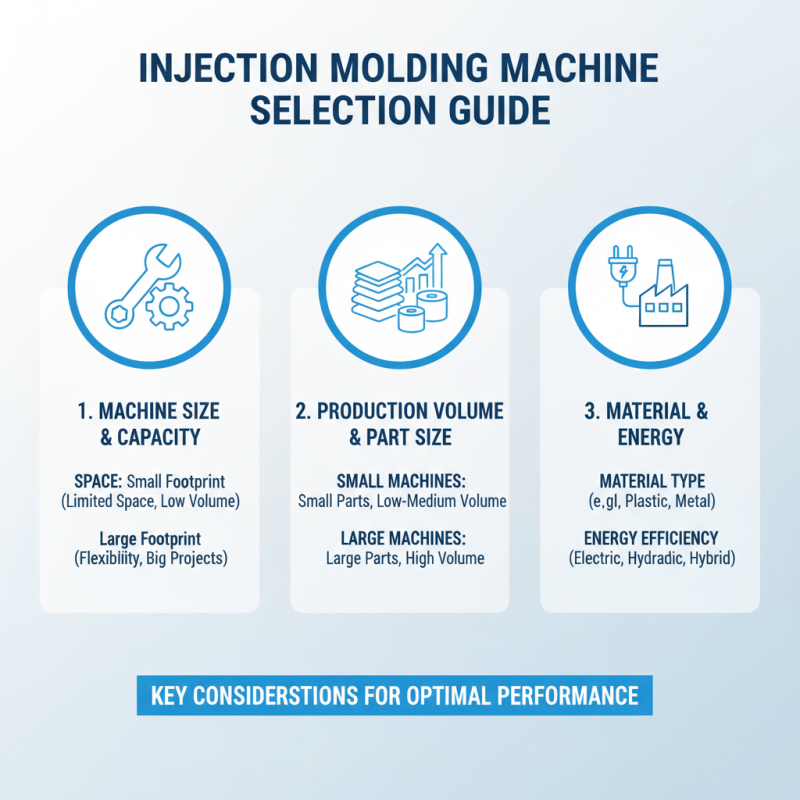 INJECTION MOLDING MACHINE SELECTION GUIDE

1. MACHINE SIZE & CAPACITY

SPACE: Small Footprint (Limited Space, Low Volume)

Large Footprint (Flexibiliity, Big Projects)

2. PRODUCTION VOLUME & PART SIZE

SMALL MACHINES: Small Parts, Low-Medium Volume

LARGE MACHINES: Large Parts, High Volume

3. MATERIAL & ENERGY

MATERIAL TYPE (e,gl, Plastic, Metal)

ENERGY EFFICIENCY (Electric, Hydradic, Hybrid)

KEY CONSIDERSTIONS FOR OPTIMAL PERFORMANCE